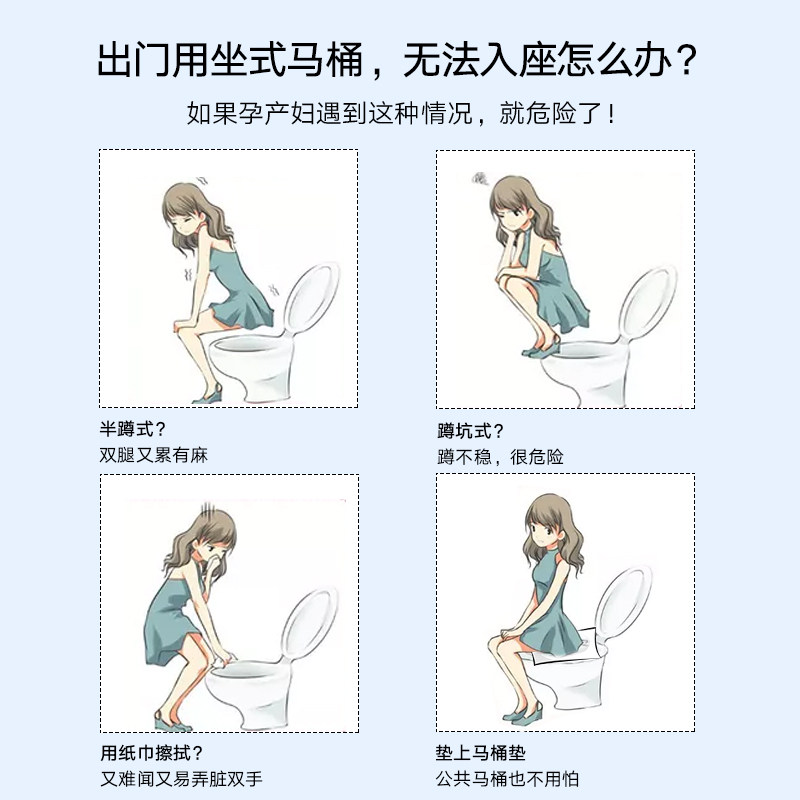 出门用坐式马桶，无法入座怎么办？

如果孕产妇遇到这种情况，就危险了！

半蹲式？
双腿又累有麻

蹲坑式？
蹲不稳，很危险

用纸巾擦拭？
又难闻又易弄脏双手

垫上马桶垫
公共马桶也不用怕