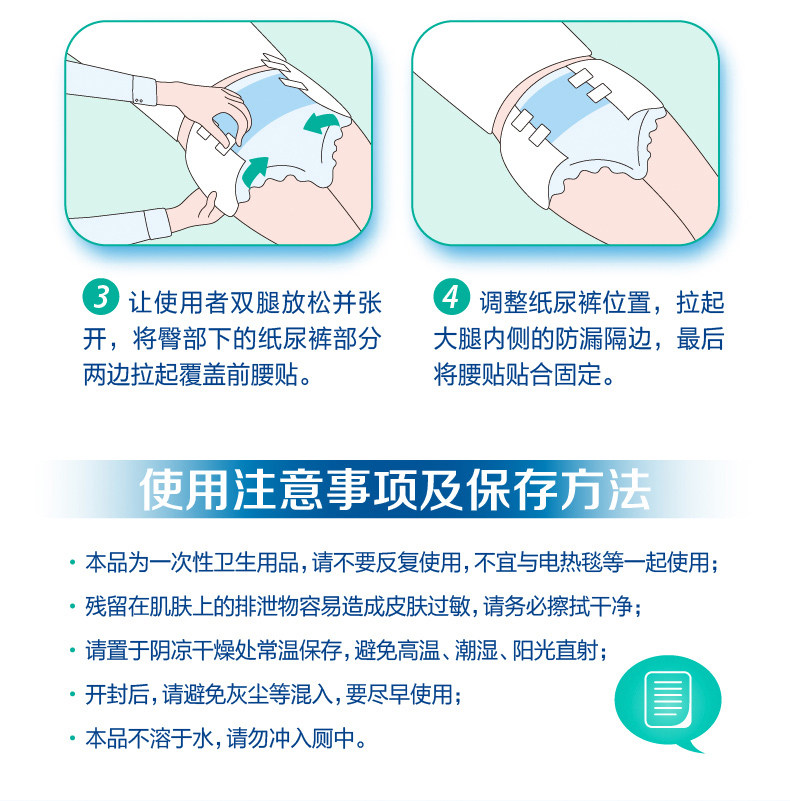 3 让使用者双腿放松并张开，将臀部下的纸尿裤部分两边拉起覆盖前腰贴。

4 调整纸尿裤位置，拉起大腿内侧的防漏隔边，最后将腰贴贴合固定。

使用注意事项及保存方法

· 本品为一次性卫生用品，请不要反复使用，不宜与电热毯等一起使用；

· 残留在肌肤上的排泄物容易造成皮肤过敏，请务必擦拭干净；

· 请置于阴凉干燥处常温保存，避免高温、潮湿、阳光直射；

· 开封后，请避免灰尘等混入，要尽早使用；

· 本品不溶于水，请勿冲入厕中。