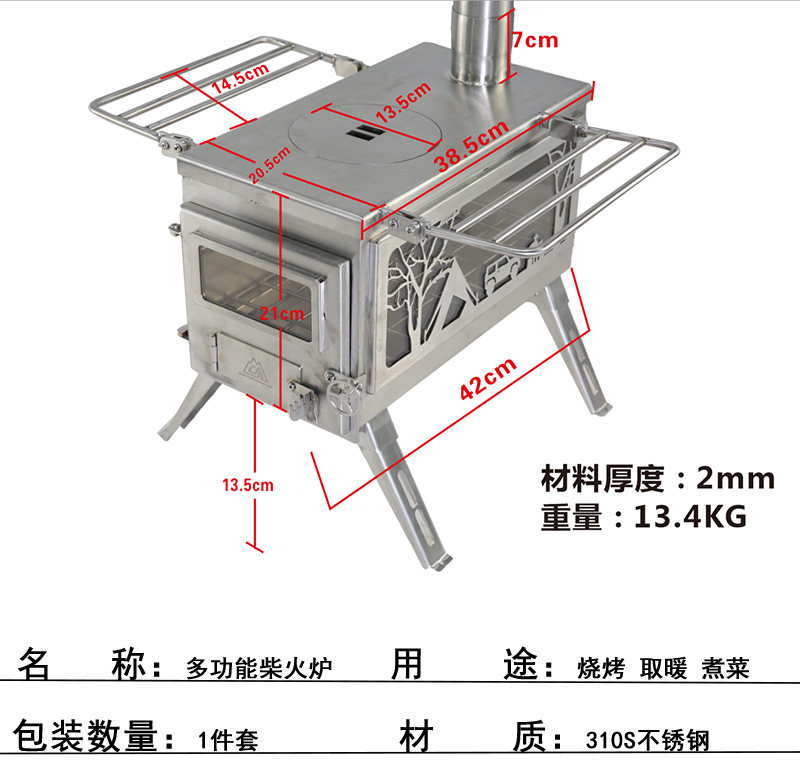 7cm

14.5cm

13.5cm

38.5cm

20.5cm

21cm

42cm

13.5cm

材料厚度：2mm
重量：13.4KG

名　　称：多功能柴火炉　　用　　途：烧烤 取暖 煮菜

包装数量：1件套　　材　　质：310S不锈钢