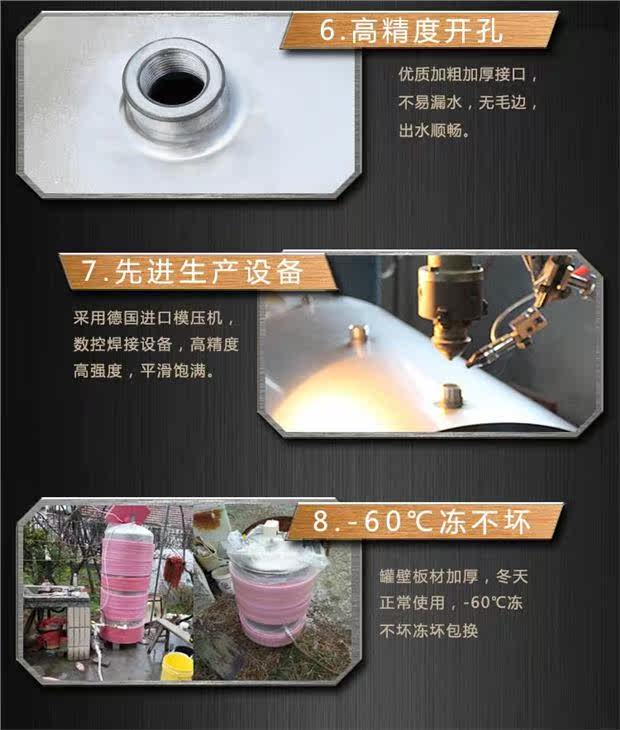 6.高精度开孔

优质加粗加厚接口，不易漏水，无毛边，出水顺畅。

7.先进生产设备

采用德国进口模压机，数控焊接设备，高精度高强度，平滑饱满。

8.-60℃冻不坏

罐壁板材加厚，冬天正常使用，-60℃冻不坏冻坏包换