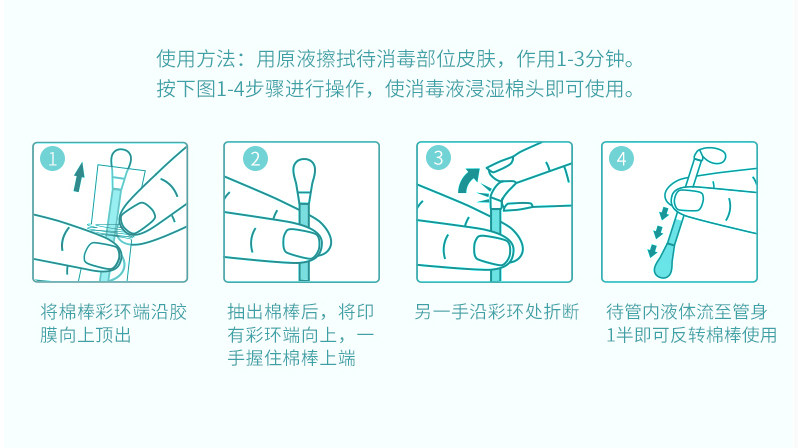 使用方法：用原液擦拭待消毒部位皮肤，作用1-3分钟。
按下图1-4步骤进行操作，使消毒液浸湿棉头即可使用。

1

将棉棒彩环端沿胶膜向上顶出

2

抽出棉棒后，将印有彩环端向上，一手握住棉棒上端

3

另一手沿彩环处折断

4

待管内液体流至管身1半即可反转棉棒使用