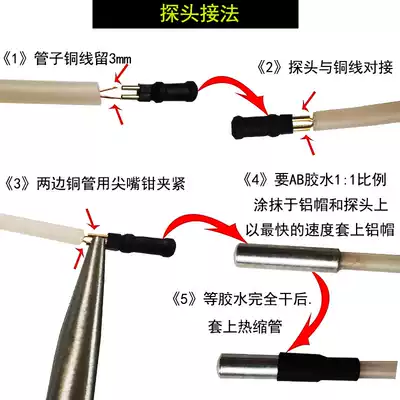 探头接法

《1》管子铜线留3mm

《2》探头与铜线对接

《3》两边铜管用尖嘴钳夹紧

《4》要AB胶水1:1比例
涂抹于铝帽和探头上
以最快的速度套上铝帽

《5》等胶水完全干后.
套上热缩管