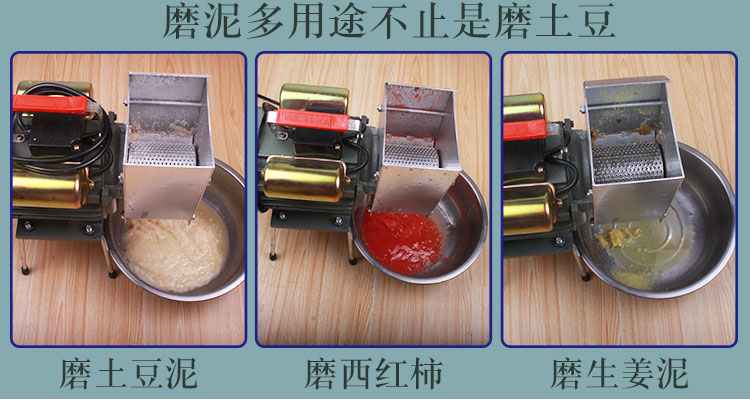 磨泥多用途不止是磨土豆

磨土豆泥

磨西红柿

磨生姜泥