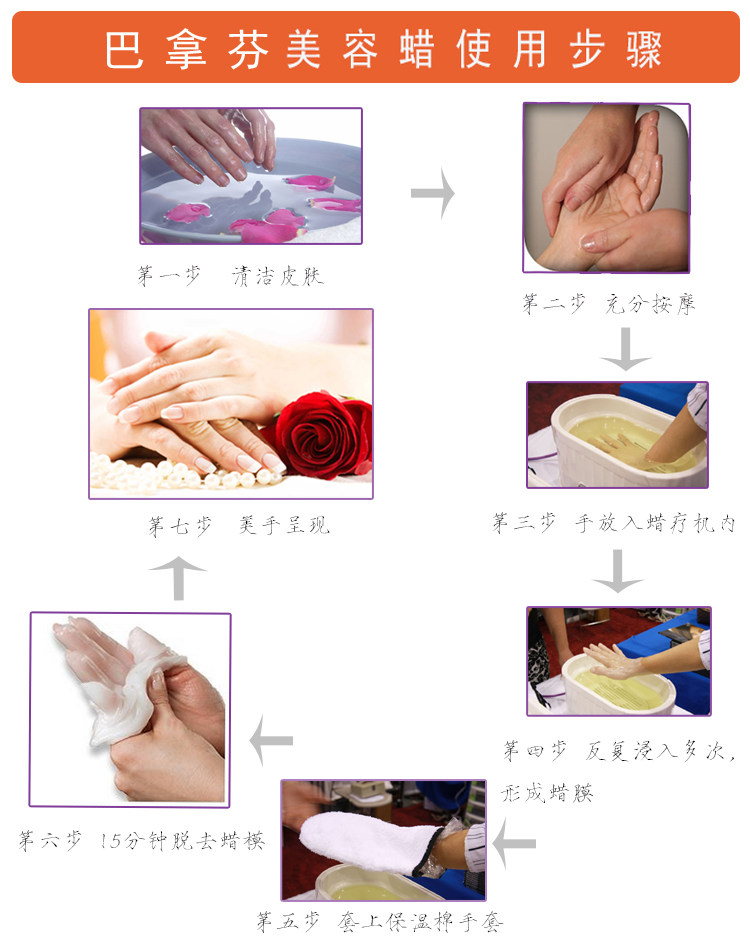 巴拿芬美容蜡使用步骤

第一步 清洁皮肤

第二步 充分按摩

第三步 手放入蜡疗机内

第四步 反复浸入多次，形成蜡膜

第五步 套上保温棉手套

第六步 15分钟脱去蜡模

第七步 美手呈现