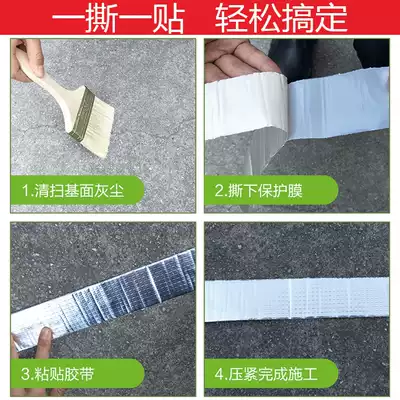 一撕一贴 轻松搞定

1.清扫基面灰尘

2.撕下保护膜

3.粘贴胶带

4.压紧完成施工