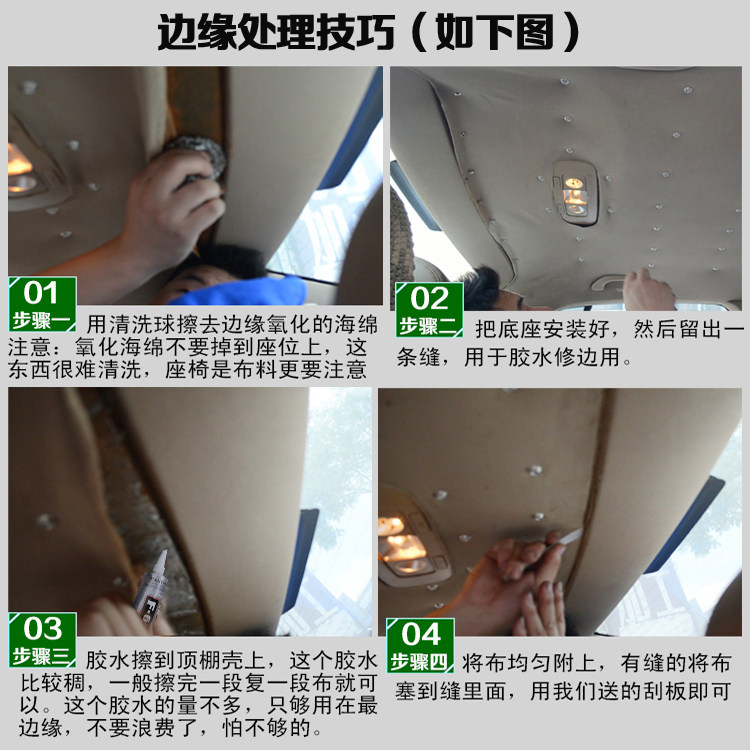 边缘处理技巧（如下图）

01
步骤一
用清洗球擦去边缘氧化的海绵
注意：氧化海绵不要掉到座位上，这东西很难清洗，座椅是布料更要注意

02
步骤二
把底座安装好，然后留出一条缝，用于胶水修边用。

03
步骤三
胶水擦到顶棚壳上，这个胶水比较稠，一般擦完一段复一段布就可以。这个胶水的量不多，只够用在最边缘，不要浪费了，怕不够的。

04
步骤四
将布均匀附上，有缝的将布塞到缝里面，用我们送的刮板即可