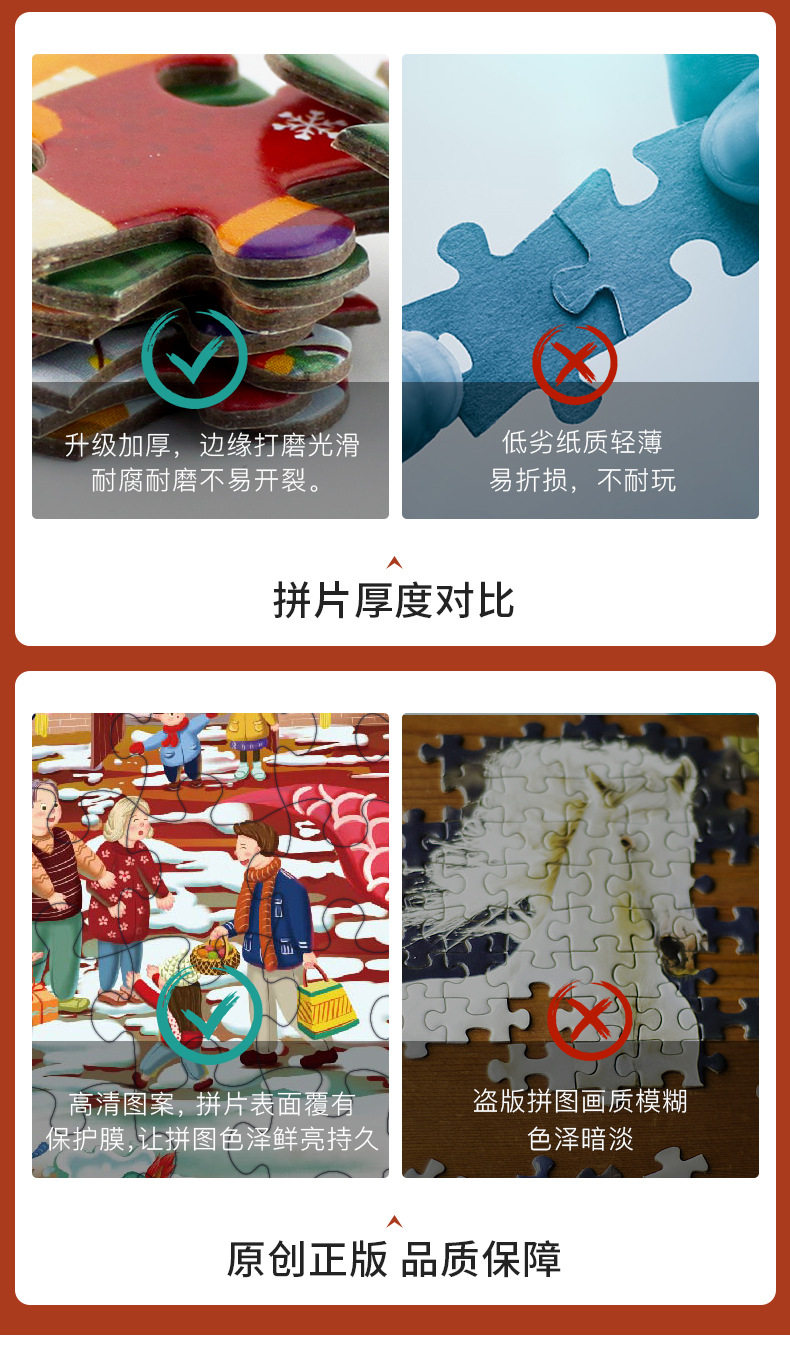 升级加厚，边缘打磨光滑
耐腐耐磨不易开裂。

低劣纸质轻薄
易折损，不耐玩

拼片厚度对比

高清图案，拼片表面覆有
保护膜,让拼图色泽鲜亮持久

盗版拼图画质模糊
色泽暗淡

原创正版 品质保障