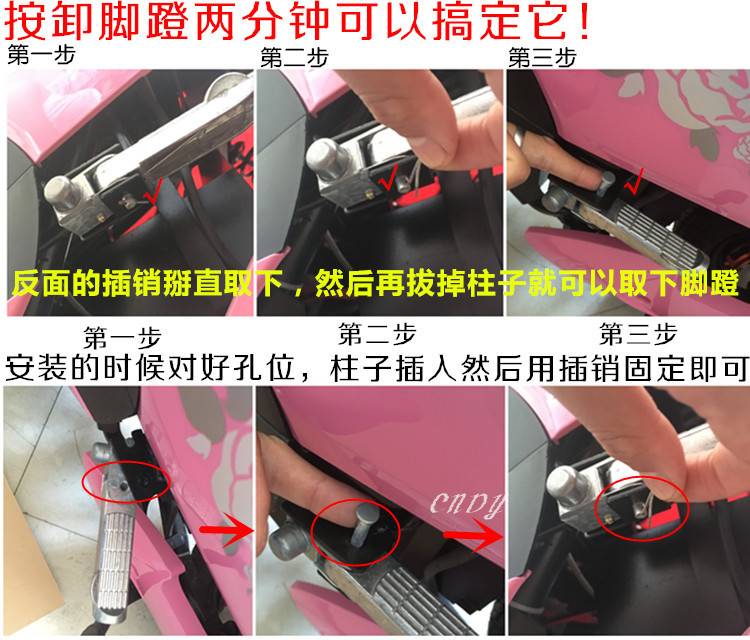 按卸脚蹬两分钟可以搞定它！

第一步

第二步

第三步

反面的插销掰直取下，然后再拔掉柱子就可以取下脚蹬

第一步

第二步

第三步

安装的时候对好孔位，柱子插入然后用插销固定即可

CNDY