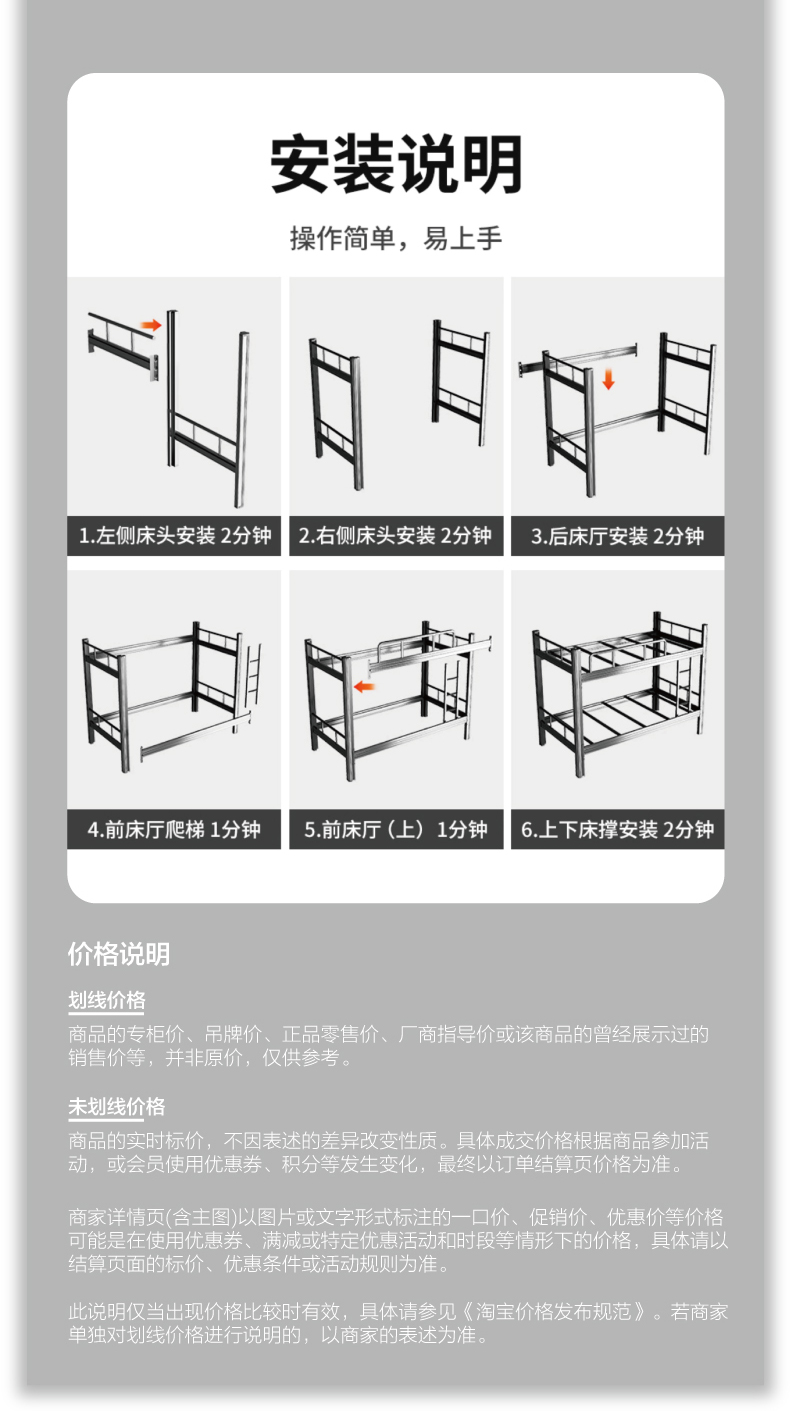 安装说明

操作简单，易上手

1.左侧床头安装 2分钟

2.右侧床头安装 2分钟

3.后床厅安装 2分钟

4.前床厅爬梯 1分钟

5.前床厅（上） 1分钟

6.上下床撑安装 2分钟

价格说明

划线价格

商品的专柜价、吊牌价、正品零售价、厂商指导价或该商品的曾经展示过的销售价等，并非原价，仅供参考。

未划线价格

商品的实时标价，不因表述的差异改变性质。具体成交价格根据商品参加活动，或会员使用优惠券、积分等发生变化，最终以订单结算页价格为准。

商家详情页(含主图)以图片或文字形式标注的一口价、促销价、优惠价等价格可能是在使用优惠券、满减或特定优惠活动和时段等情形下的价格，具体请以结算页面的标价、优惠条件或活动规则为准。

此说明仅当出现价格比较时有效，具体请参见《淘宝价格发布规范》。若商家单独对划线价格进行说明的，以商家的表述为准。