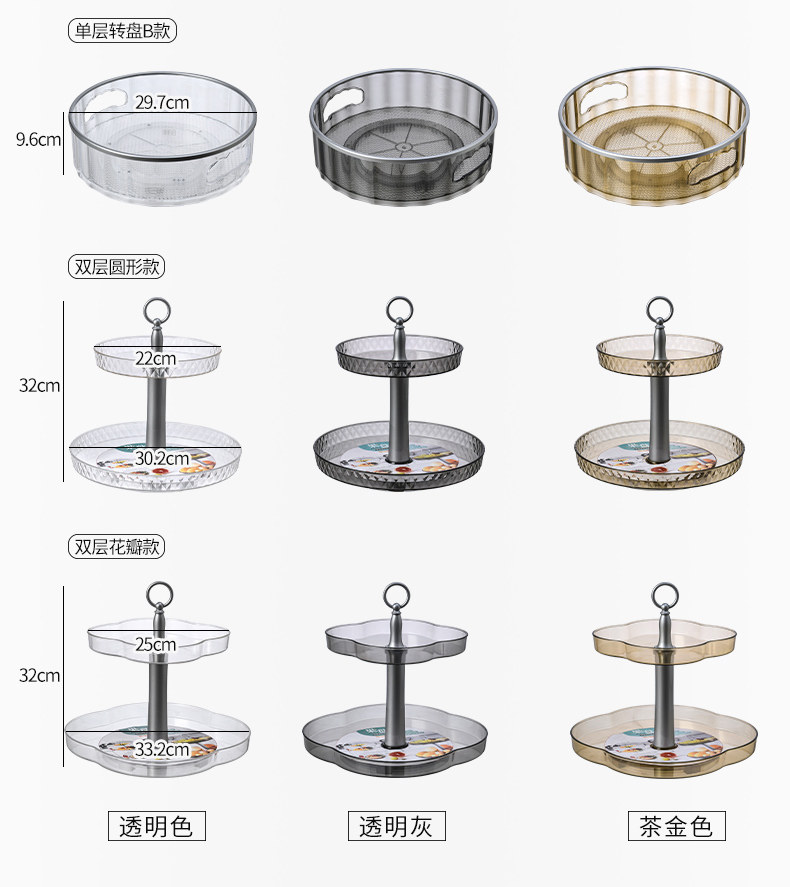 单层转盘B款

29.7cm

9.6cm

双层圆形款

22cm

32cm

30.2cm

双层花瓣款

25cm

32cm

33.2cm

透明色

透明灰

茶金色