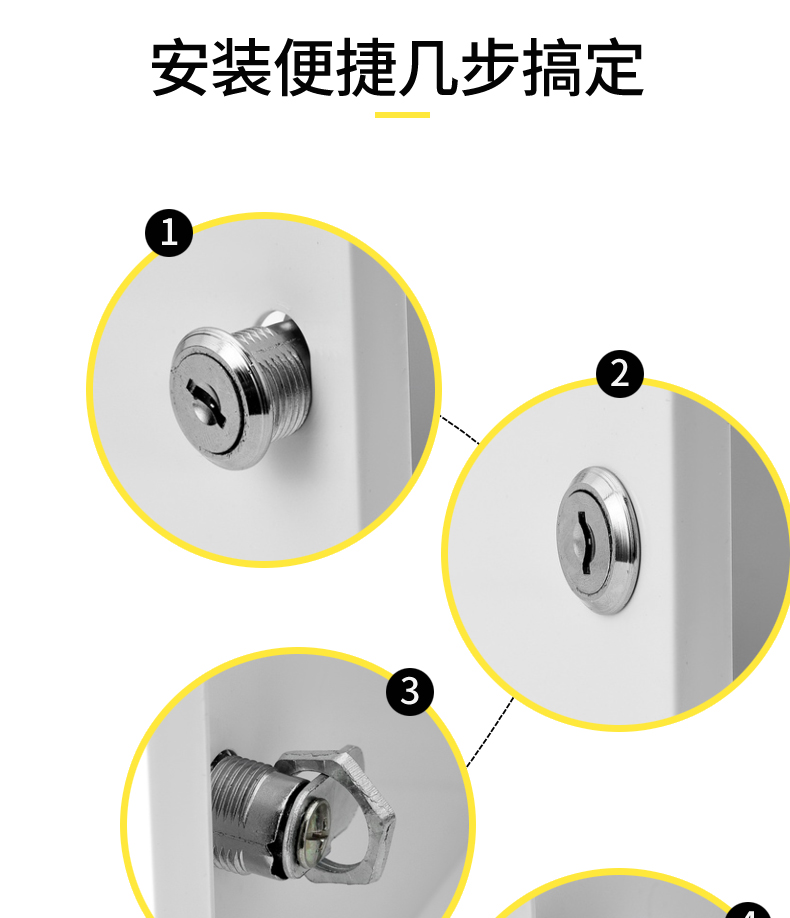 安装便捷几步搞定

1

2

3

4