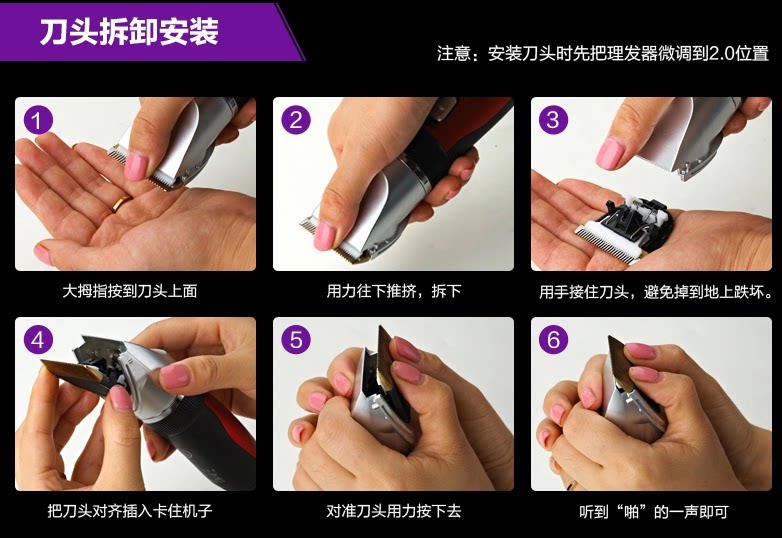 刀头拆卸安装

注意：安装刀头时先把理发器微调到2.0位置

1

大拇指按到刀头上面

2

用力往下推挤，拆下

3

用手接住刀头，避免掉到地上跌坏。

4

把刀头对齐插入卡住机子

5

对准刀头用力按下去

6

听到“啪”的一声即可