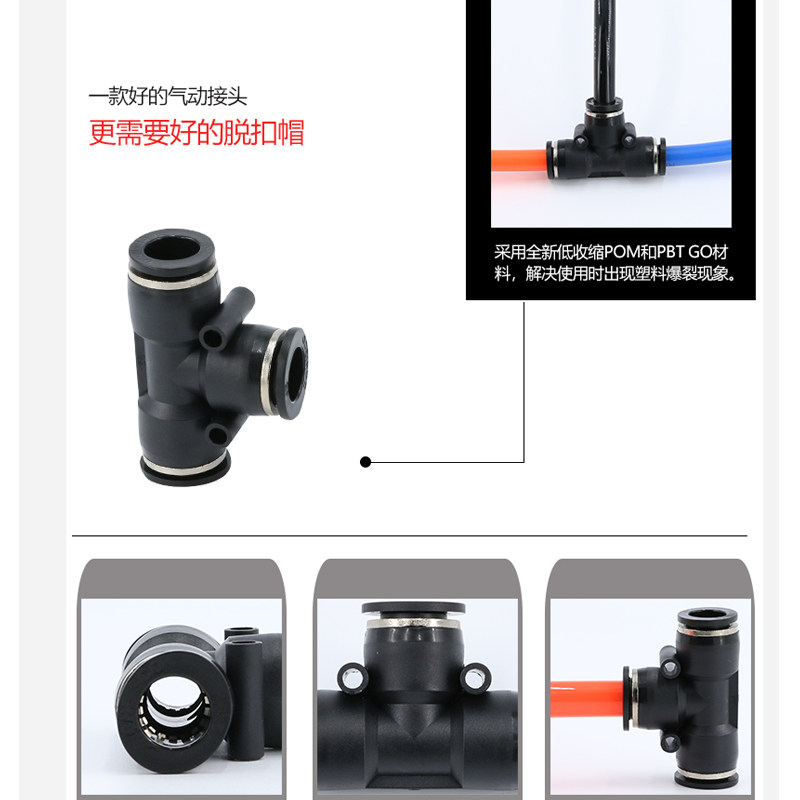 一款好的气动接头
更需要好的脱扣帽

采用全新低收缩POM和PBT GO材料，解决使用时出现塑料爆裂现象。