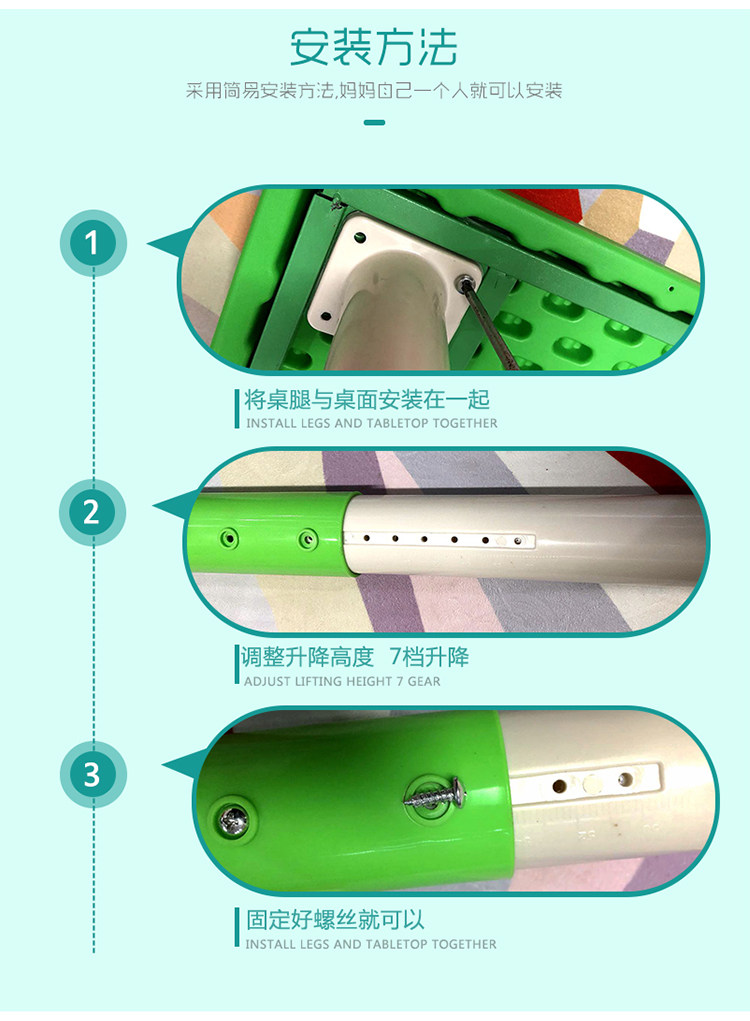 安装方法

采用简易安装方法,妈妈自己一个人就可以安装

1

将桌腿与桌面安装在一起
INSTALL LEGS AND TABLETOP TOGETHER

2

调整升降高度 7档升降
ADJUST LIFTING HEIGHT 7 GEAR

3

固定好螺丝就可以
INSTALL LEGS AND TABLETOP TOGETHER