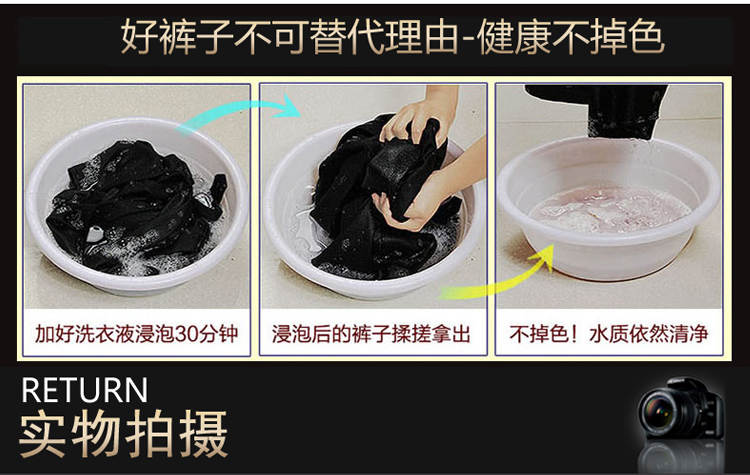 好裤子不可替代理由-健康不掉色

加好洗衣液浸泡30分钟

浸泡后的裤子揉搓拿出

不掉色！水质依然清净

RETURN
实物拍摄