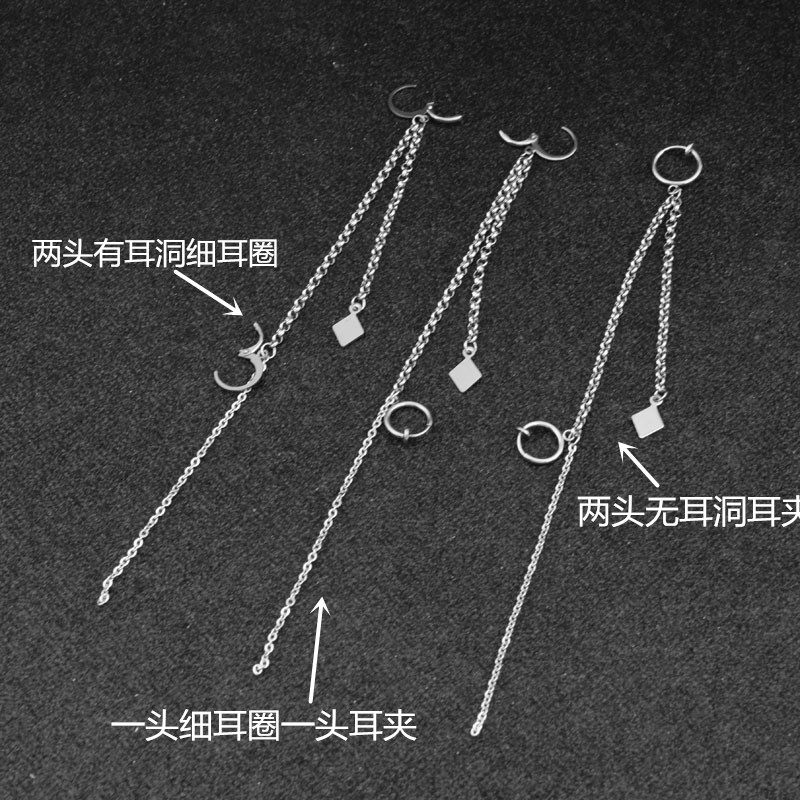 两头有耳洞细耳圈

两头无耳洞耳夹

一头细耳圈一头耳夹