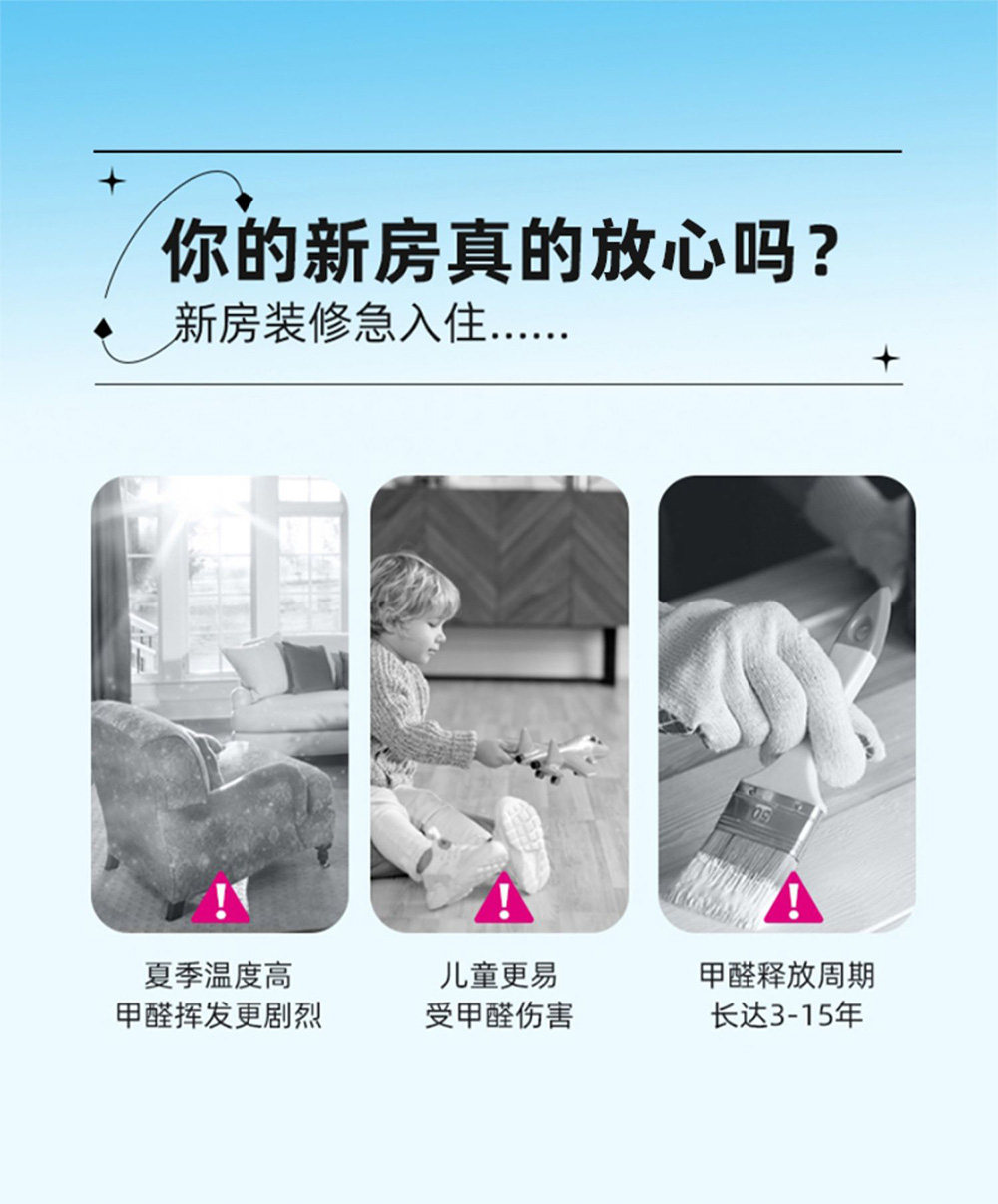 你的新房真的放心吗？
新房装修急入住……

夏季温度高
甲醛挥发更剧烈

儿童更易
受甲醛伤害

甲醛释放周期
长达3-15年