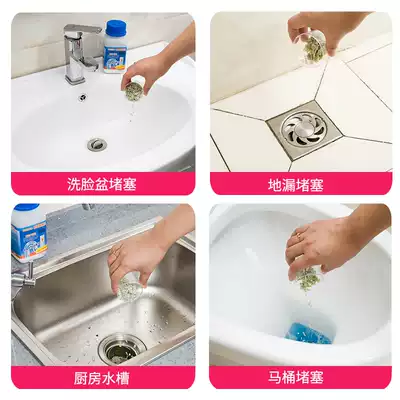 洗脸盆堵塞

地漏堵塞

厨房水槽

马桶堵塞