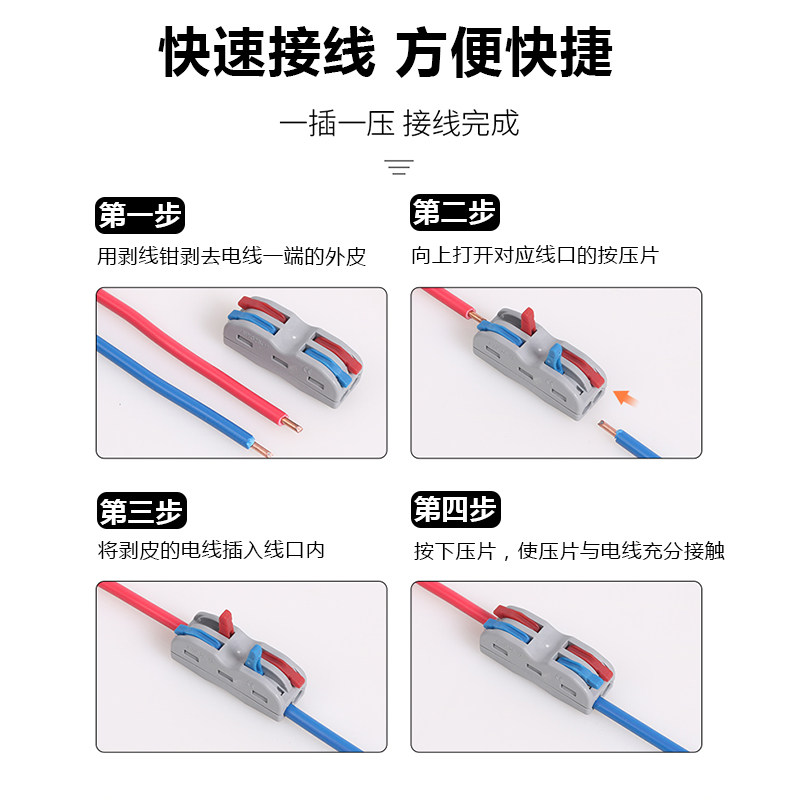 快速接线 方便快捷

一插一压 接线完成

第一步

用剥线钳剥去电线一端的外皮

第二步

向上打开对应线口的按压片

第三步

将剥皮的电线插入线口内

第四步

按下压片，使压片与电线充分接触