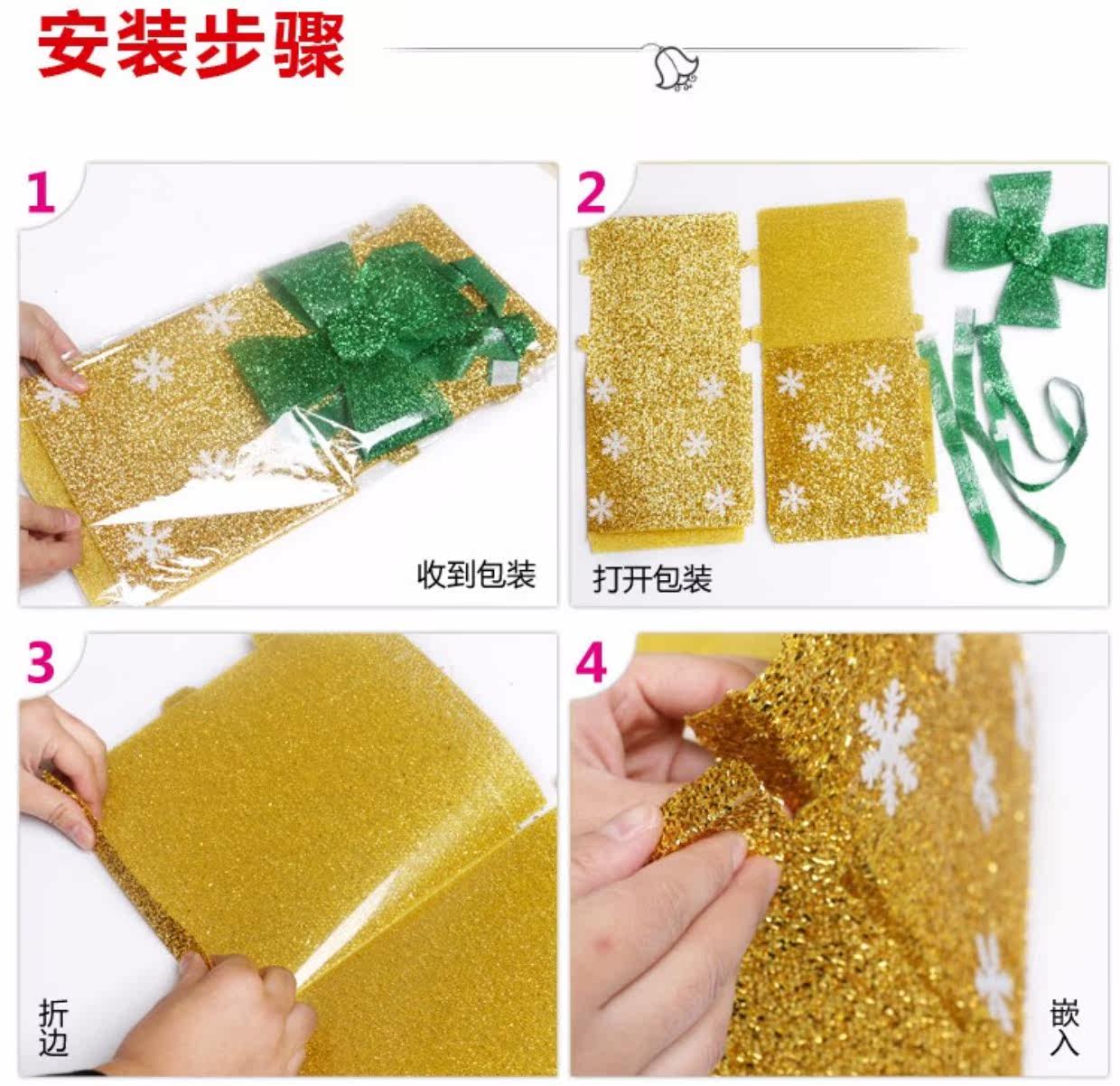 安装步骤

1
收到包装

2
打开包装

3
折边

4
嵌入