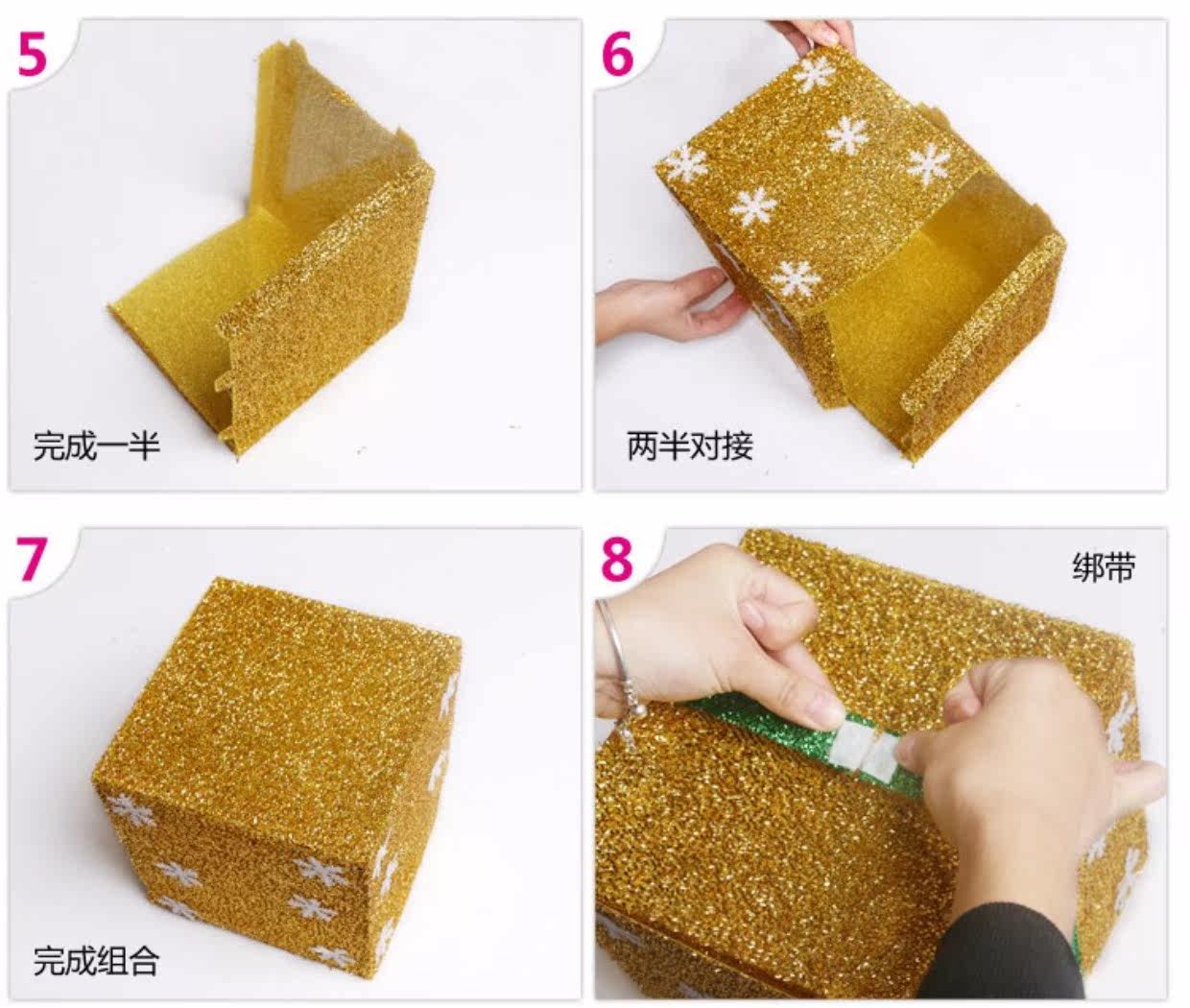 5

完成一半

6

两半对接

7

完成组合

8

绑带