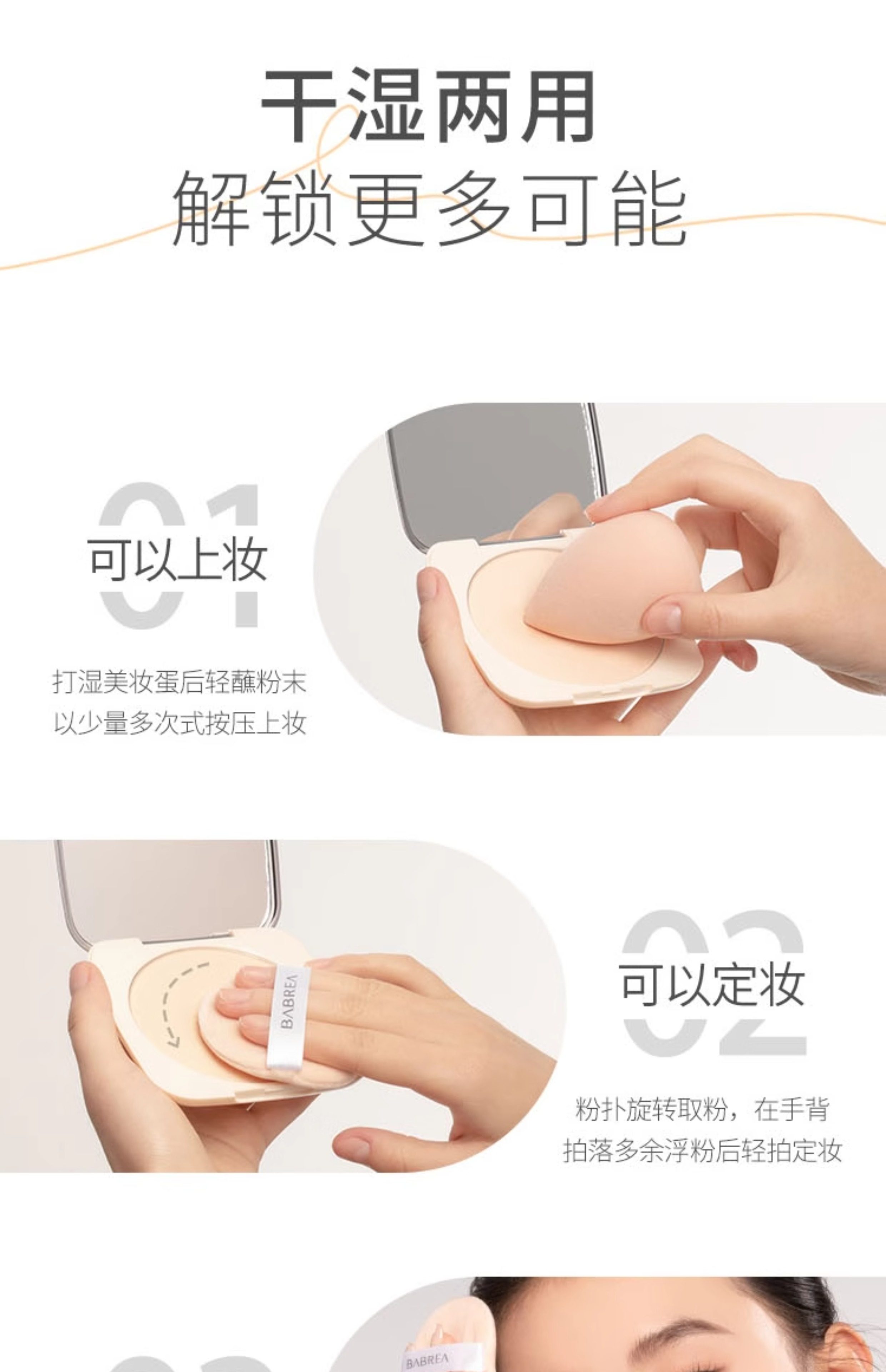 干湿两用
解锁更多可能

01
可以上妆

打湿美妆蛋后轻蘸粉末
以少量多次式按压上妆

BABREA

02
可以定妆

粉扑旋转取粉，在手背
拍落多余浮粉后轻拍定妆

BABREA