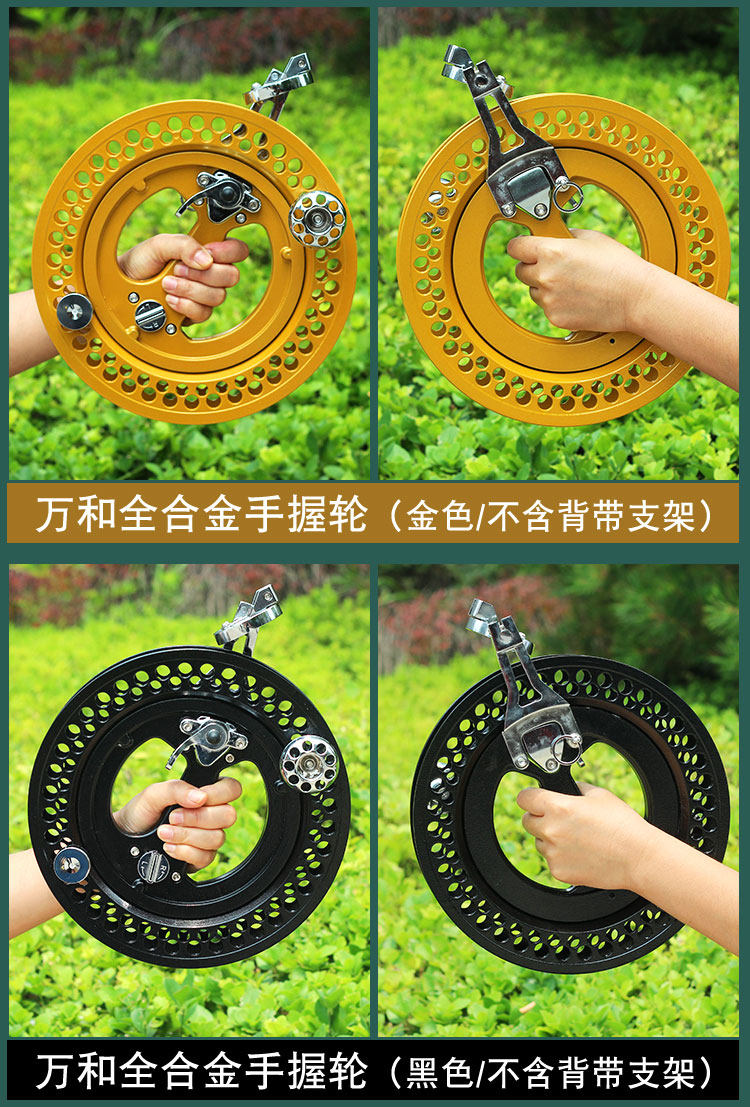 万和全合金手握轮（金色/不含背带支架）

万和全合金手握轮（黑色/不含背带支架）