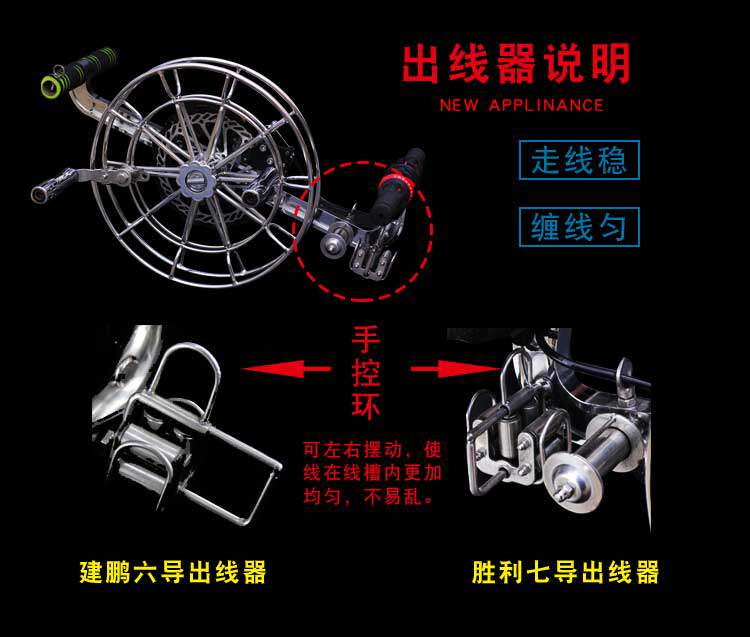 出线器说明
NEW APPLINANCE

走线稳

缠线匀

手控环

可左右摆动，使线在线槽内更加均匀，不易乱。

建鹏六导出线器

胜利七导出线器