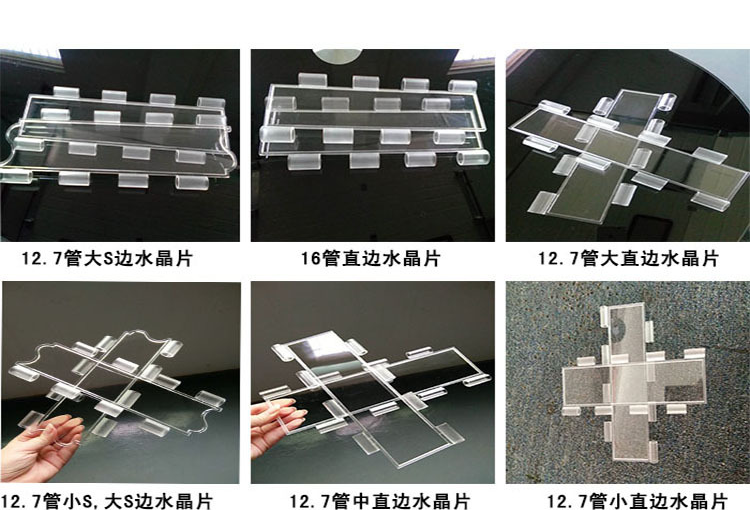 12.7管大S边水晶片

16管直边水晶片

12.7管大直边水晶片

12.7管小S,大S边水晶片

12.7管中直边水晶片

12.7管小直边水晶片