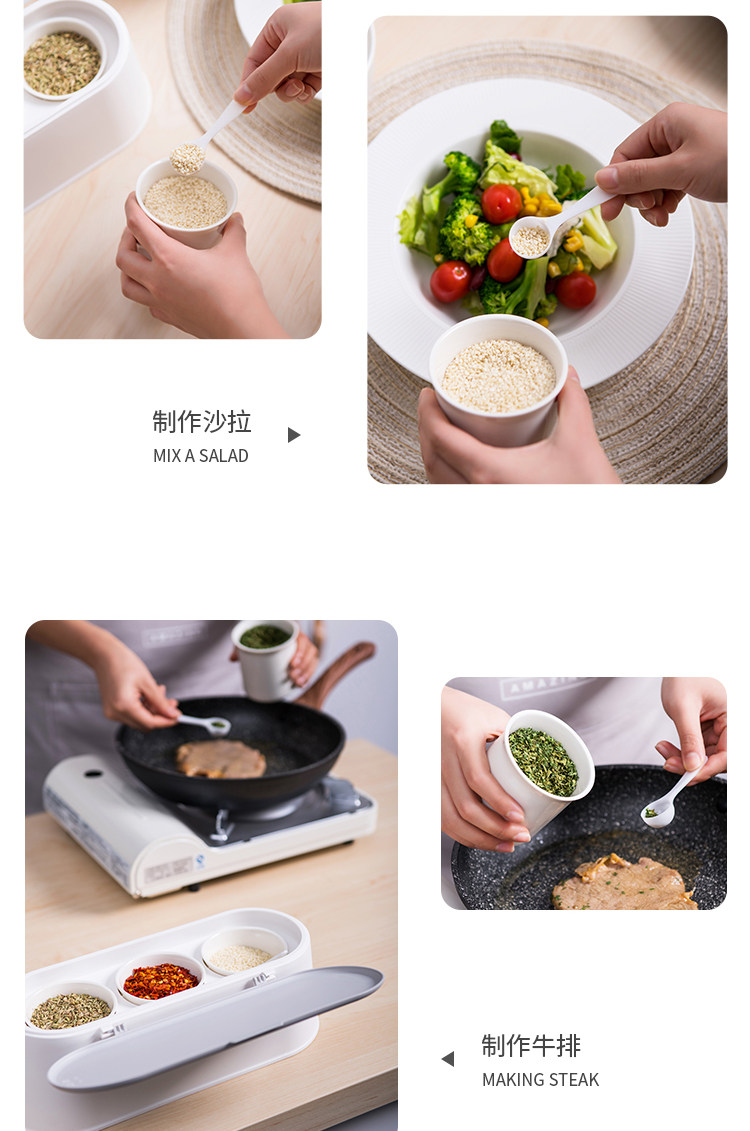 制作沙拉
MIX A SALAD

制作牛排
MAKING STEAK