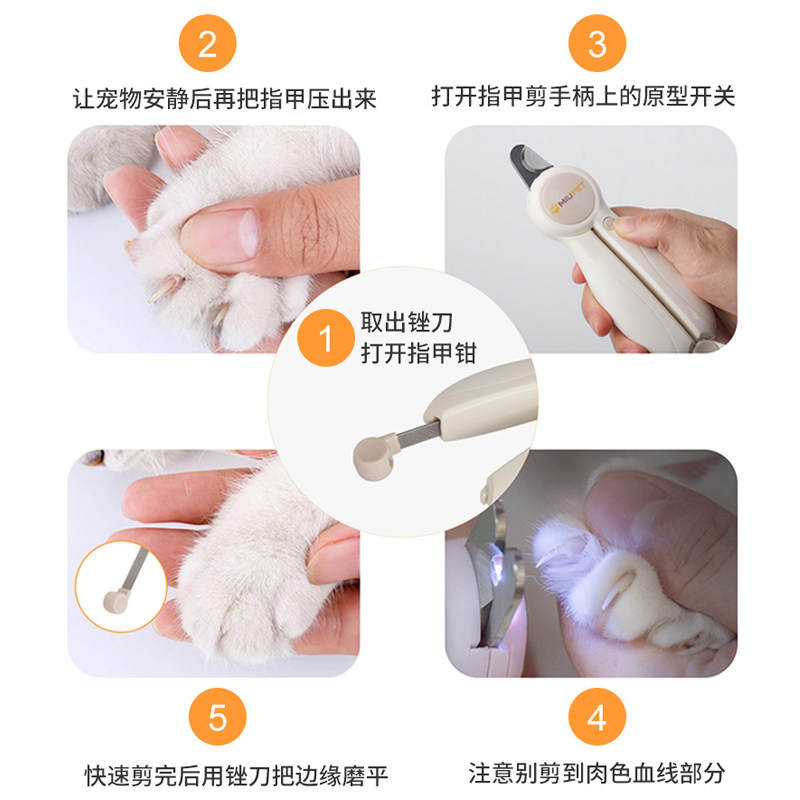 2

让宠物安静后再把指甲压出来

3

打开指甲剪手柄上的原型开关

MIUPET

1 取出锉刀 打开指甲钳

5

快速剪完后用锉刀把边缘磨平

4

注意别剪到肉色血线部分