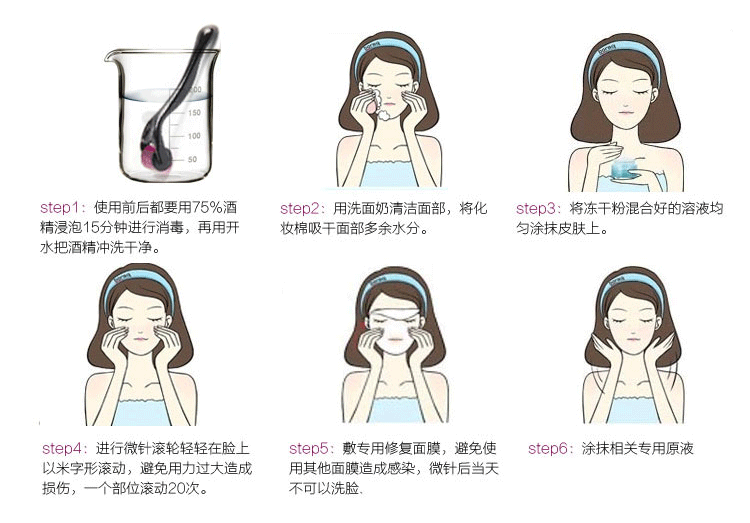 200
150
100
50

step1：使用前后都要用75%酒精浸泡15分钟进行消毒，再用开水把酒精冲洗干净。

step2：用洗面奶清洁面部，将化妆棉吸干面部多余水分。

step3：将冻干粉混合好的溶液均匀涂抹皮肤上。

step4：进行微针滚轮轻轻在脸上以米字形滚动，避免用力过大造成损伤，一个部位滚动20次。

step5：敷专用修复面膜，避免使用其他面膜造成感染，微针后当天不可以洗脸.

step6：涂抹相关专用原液