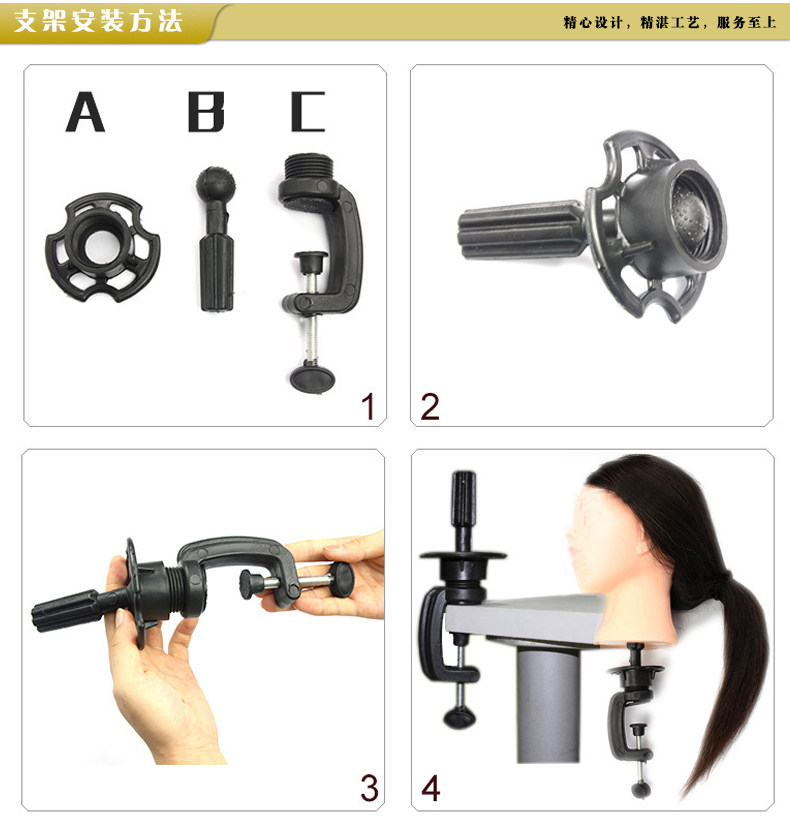 支架安装方法

精心设计，精湛工艺，服务至上

A B C

1

2

3

4