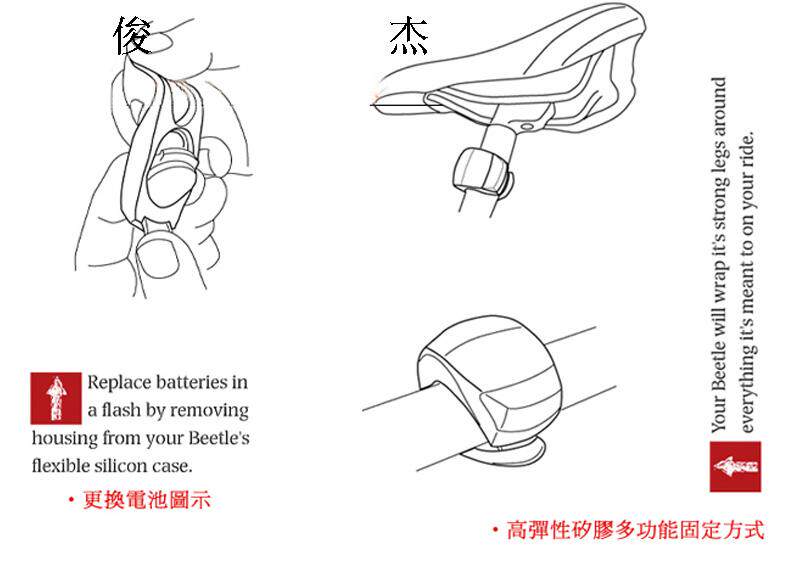 俊 杰

Replace batteries in a flash by removing housing from your Beetle's flexible silicon case.

・更換電池圖示

Your Beetle will wrap it's strong legs around everything it's meant to on your ride.

・高彈性矽膠多功能固定方式