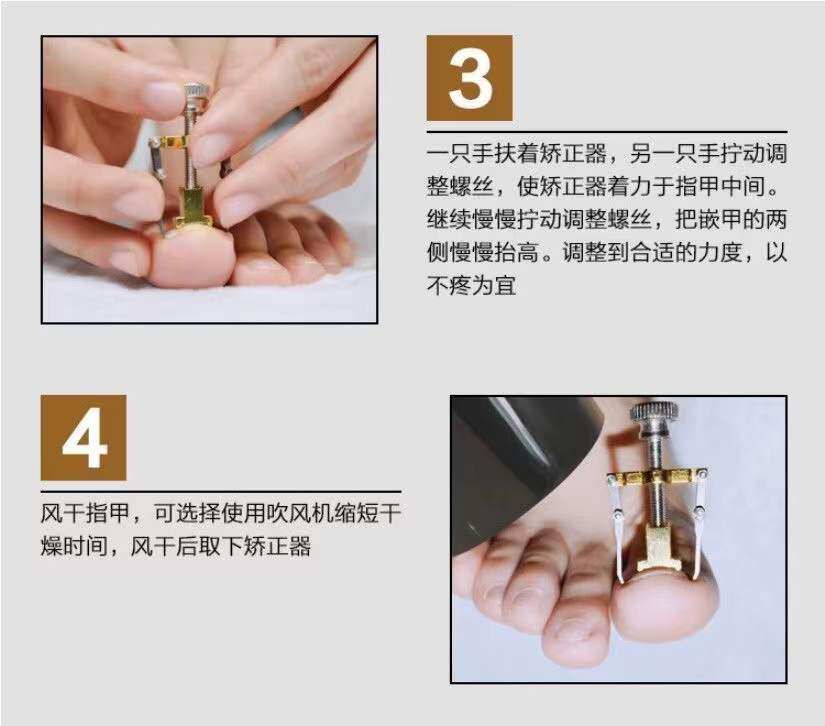 3

一只手扶着矫正器，另一只手拧动调整螺丝，使矫正器着力于指甲中间。继续慢慢拧动调整螺丝，把嵌甲的两侧慢慢抬高。调整到合适的力度，以不疼为宜

4

风干指甲，可选择使用吹风机缩短干燥时间，风干后取下矫正器