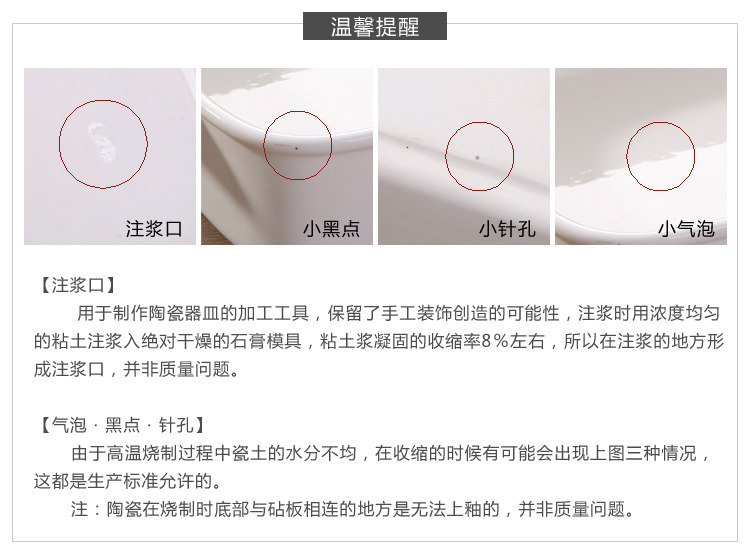 温馨提醒

注浆口

小黑点

小针孔

小气泡

【注浆口】

用于制作陶瓷器皿的加工工具，保留了手工装饰创造的可能性，注浆时用浓度均匀的粘土注浆入绝对干燥的石膏模具，粘土浆凝固的收缩率8%左右，所以在注浆的地方形成注浆口，并非质量问题。

【气泡 · 黑点 · 针孔】

由于高温烧制过程中瓷土的水分不均，在收缩的时候有可能会出现上图三种情况，这都是生产标准允许的。

注：陶瓷在烧制时底部与砧板相连的地方是无法上釉的，并非质量问题。