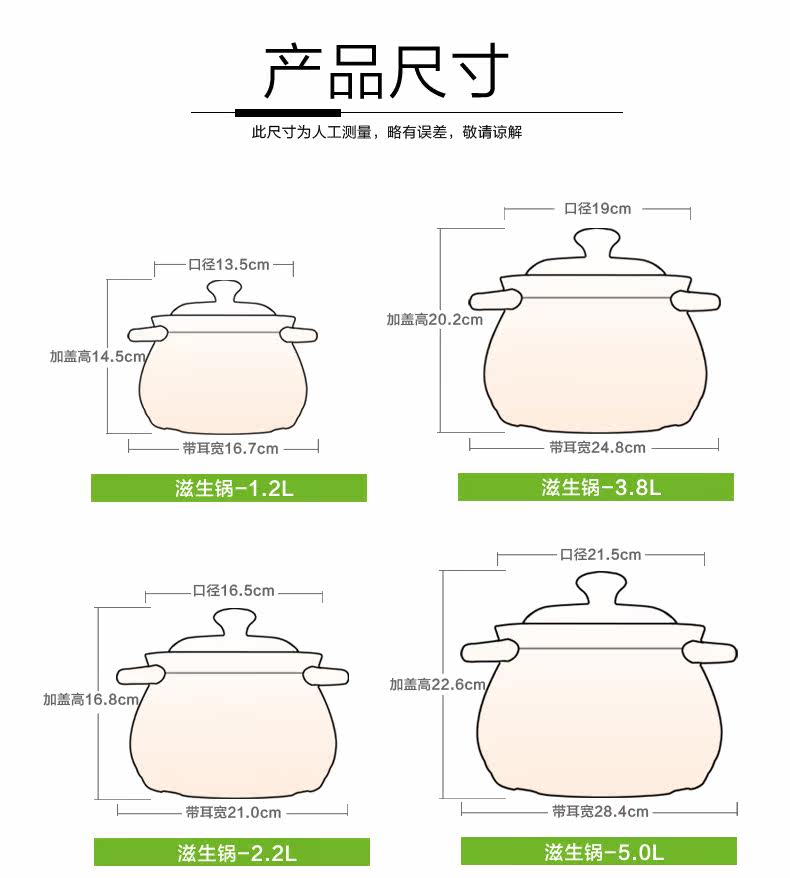 产品尺寸

此尺寸为人工测量，略有误差，敬请谅解

口径13.5cm
加盖高14.5cm
带耳宽16.7cm
滋生锅-1.2L

口径19cm
加盖高20.2cm
带耳宽24.8cm
滋生锅-3.8L

口径16.5cm
加盖高16.8cm
带耳宽21.0cm
滋生锅-2.2L

口径21.5cm
加盖高22.6cm
带耳宽28.4cm
滋生锅-5.0L