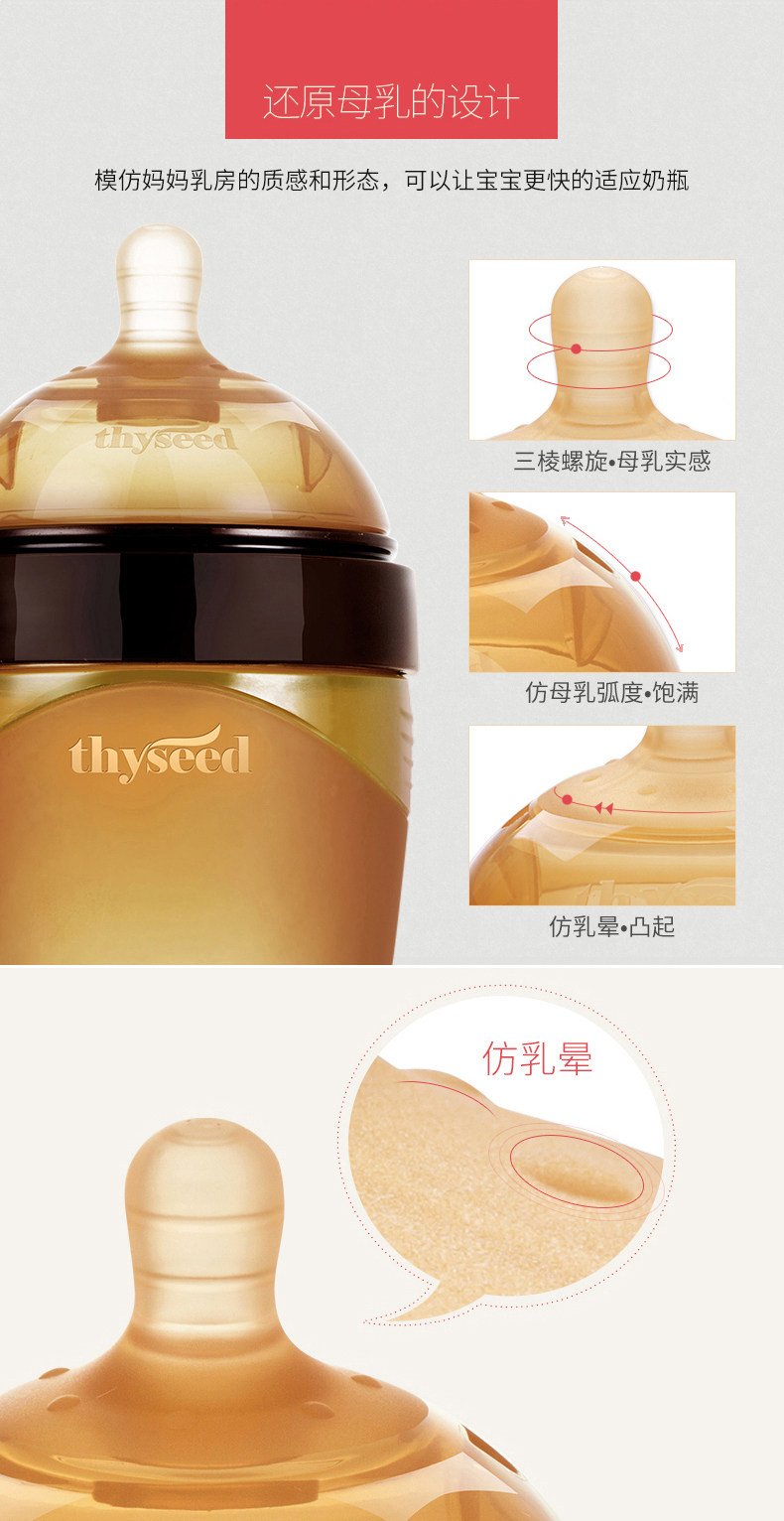 还原母乳的设计

模仿妈妈乳房的质感和形态，可以让宝宝更快的适应奶瓶

thyseed

thyseed

三棱螺旋•母乳实感

仿母乳弧度•饱满

仿乳晕•凸起

仿乳晕