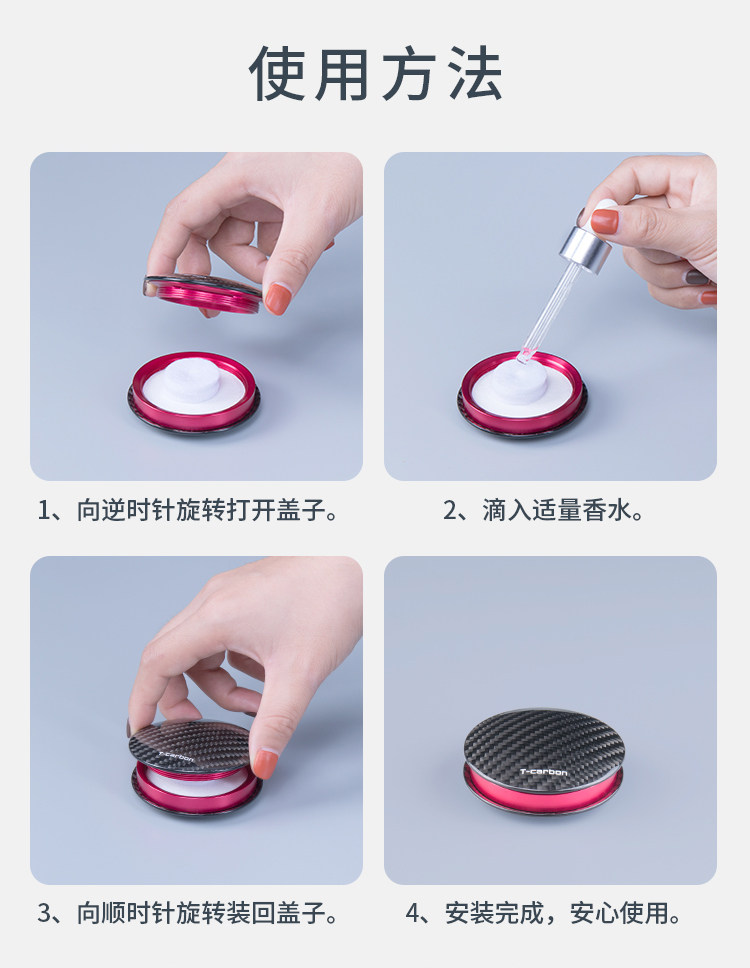 使用方法

1、向逆时针旋转打开盖子。

2、滴入适量香水。

T-carbon

3、向顺时针旋转装回盖子。

T-carbon

4、安装完成，安心使用。