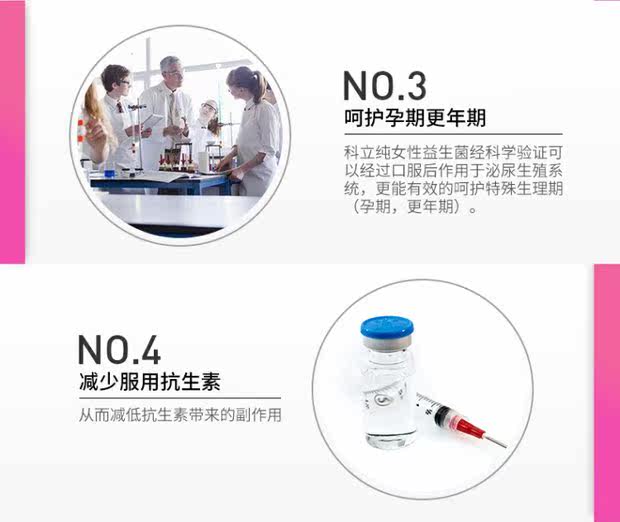 NO.3
呵护孕期更年期

科立纯女性益生菌经科学验证可以经过口服后作用于泌尿生殖系统，更能有效的呵护特殊生理期（孕期，更年期）。

NO.4
减少服用抗生素

从而减低抗生素带来的副作用