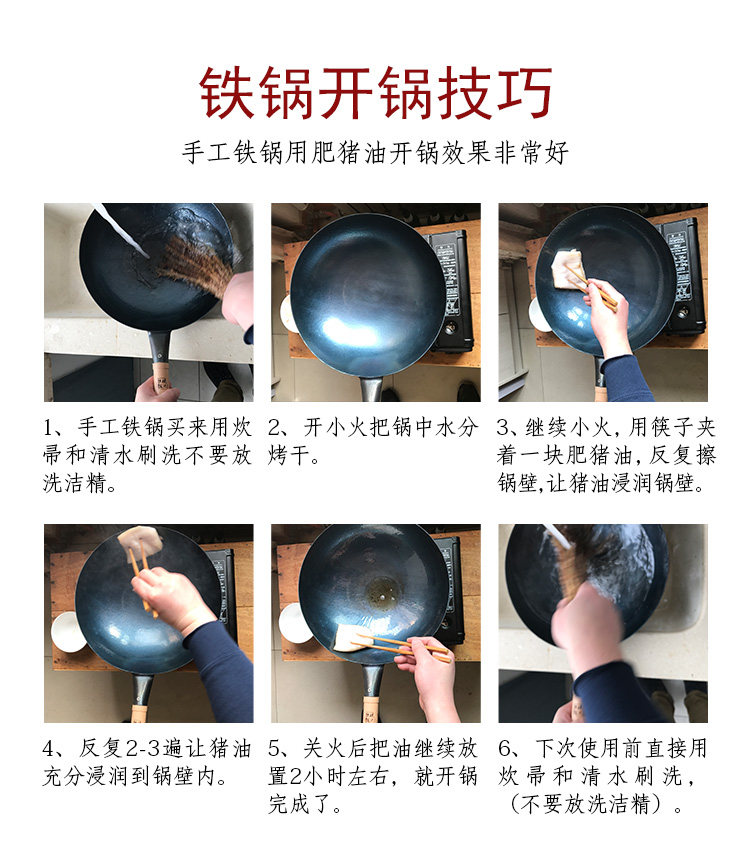 铁锅开锅技巧

手工铁锅用肥猪油开锅效果非常好

1、手工铁锅买来用炊帚和清水刷洗不要放洗洁精。

2、开小火把锅中水分烤干。

3、继续小火，用筷子夹着一块肥猪油，反复擦锅壁，让猪油浸润锅壁。

4、反复2-3遍让猪油充分浸润到锅壁内。

5、关火后把油继续放置2小时左右，就开锅完成了。

6、下次使用前直接用炊帚和清水刷洗，（不要放洗洁精）。