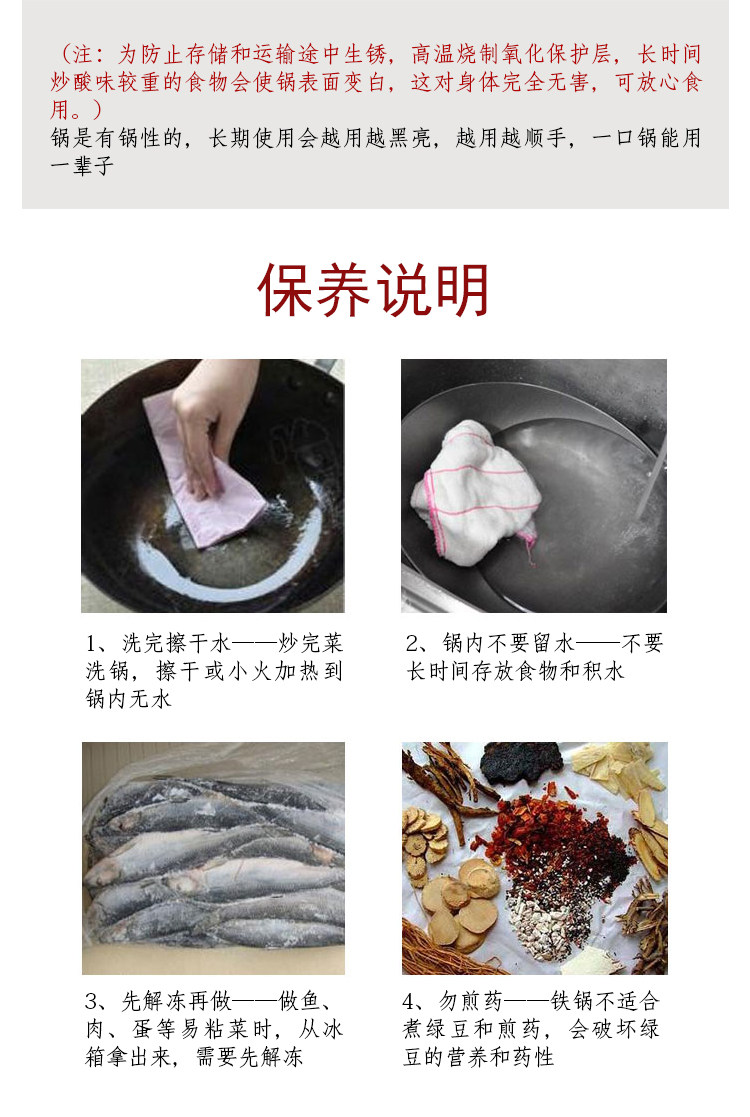 （注：为防止存储和运输途中生锈，高温烧制氧化保护层，长时间炒酸味较重的食物会使锅表面变白，这对身体完全无害，可放心食用。）
锅是有锅性的，长期使用会越用越黑亮，越用越顺手，一口锅能用一辈子

保养说明

1、洗完擦干水——炒完菜洗锅，擦干或小火加热到锅内无水

2、锅内不要留水——不要长时间存放食物和积水

3、先解冻再做——做鱼、肉、蛋等易粘菜时，从冰箱拿出来，需要先解冻

4、勿煎药——铁锅不适合煮绿豆和煎药，会破坏绿豆的营养和药性