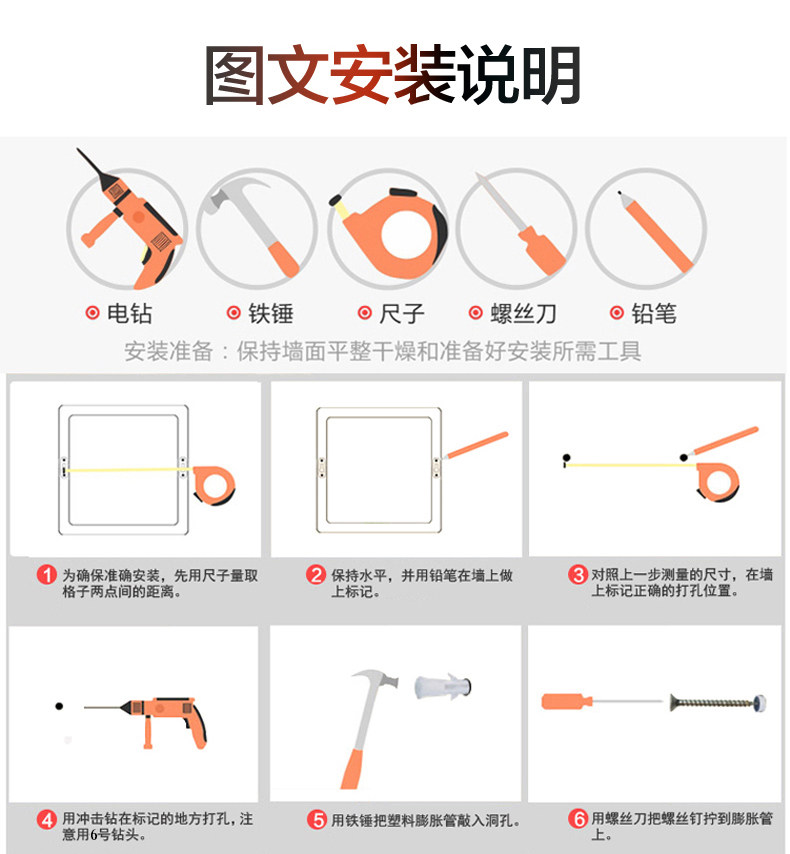 图文安装说明

电钻 铁锤 尺子 螺丝刀 铅笔

安装准备：保持墙面平整干燥和准备好安装所需工具

1 为确保准确安装，先用尺子量取格子两点间的距离。

2 保持水平，并用铅笔在墙上做上标记。

3 对照上一步测量的尺寸，在墙上标记正确的打孔位置。

4 用冲击钻在标记的地方打孔，注意用6号钻头。

5 用铁锤把塑料膨胀管敲入洞孔。

6 用螺丝刀把螺丝钉拧到膨胀管上。