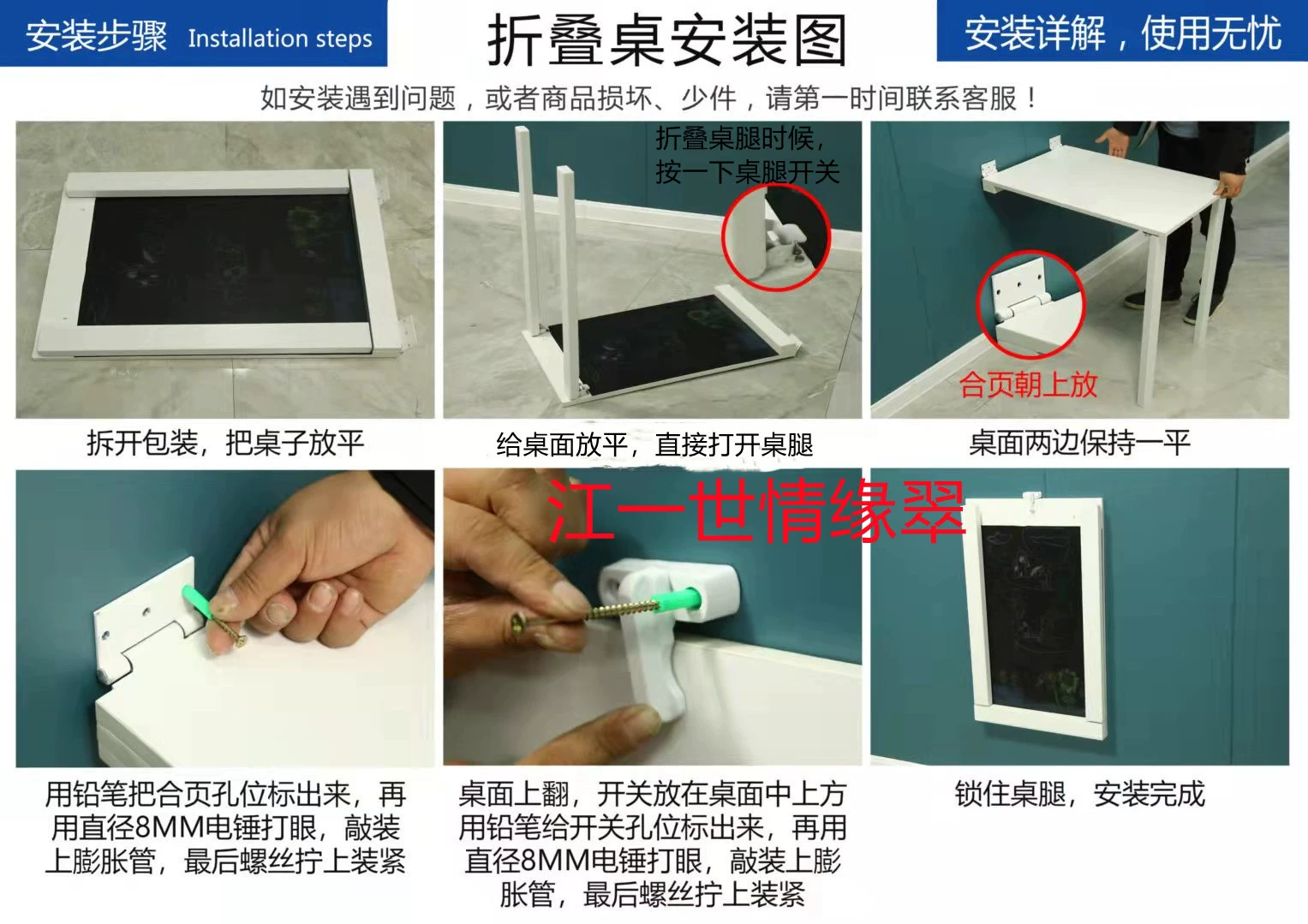 安装步骤 Installation steps

折叠桌安装图

安装详解，使用无忧

如安装遇到问题，或者商品损坏、少件，请第一时间联系客服！

拆开包装，把桌子放平

折叠桌腿时候，按一下桌腿开关

给桌面放平，直接打开桌腿

合页朝上放

桌面两边保持一平

江一世情缘翠

用铅笔把合页孔位标出来，再用直径8MM电锤打眼，敲装上膨胀管，最后螺丝拧上装紧

桌面上翻，开关放在桌面中上方用铅笔给开关孔位标出来，再用直径8MM电锤打眼，敲装上膨胀管，最后螺丝拧上装紧

锁住桌腿，安装完成