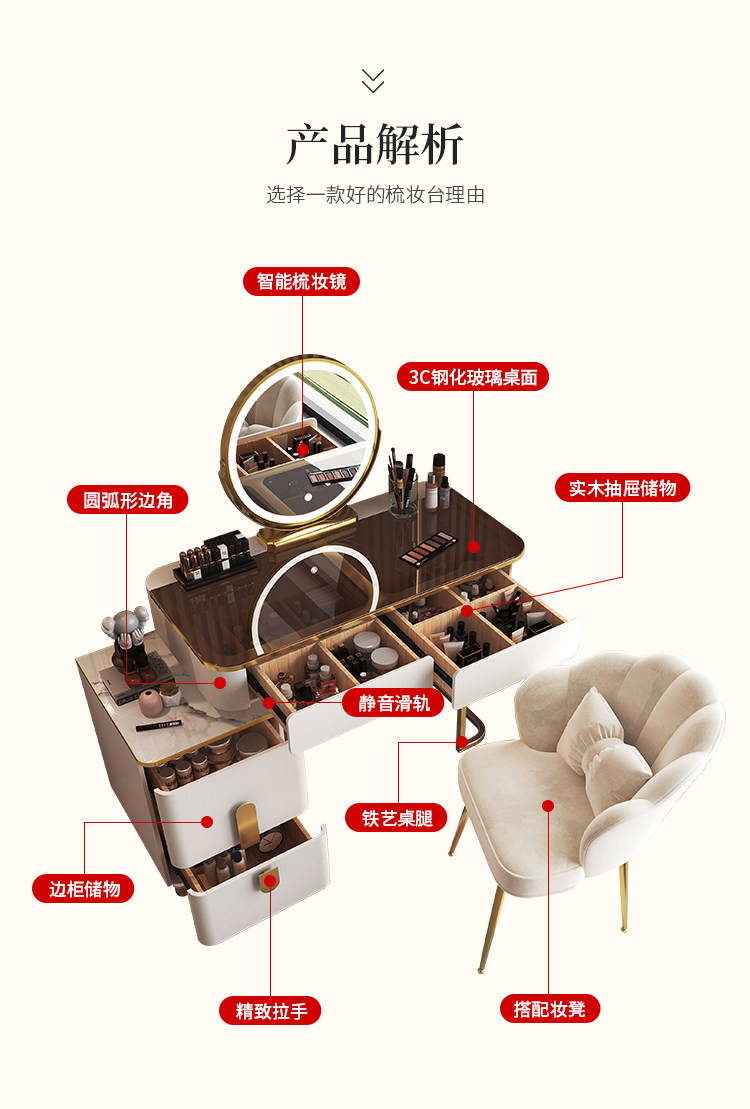 产品解析

选择一款好的梳妆台理由

智能梳妆镜

3C钢化玻璃桌面

圆弧形边角

实木抽屉储物

静音滑轨

铁艺桌腿

边柜储物

精致拉手

搭配妆凳