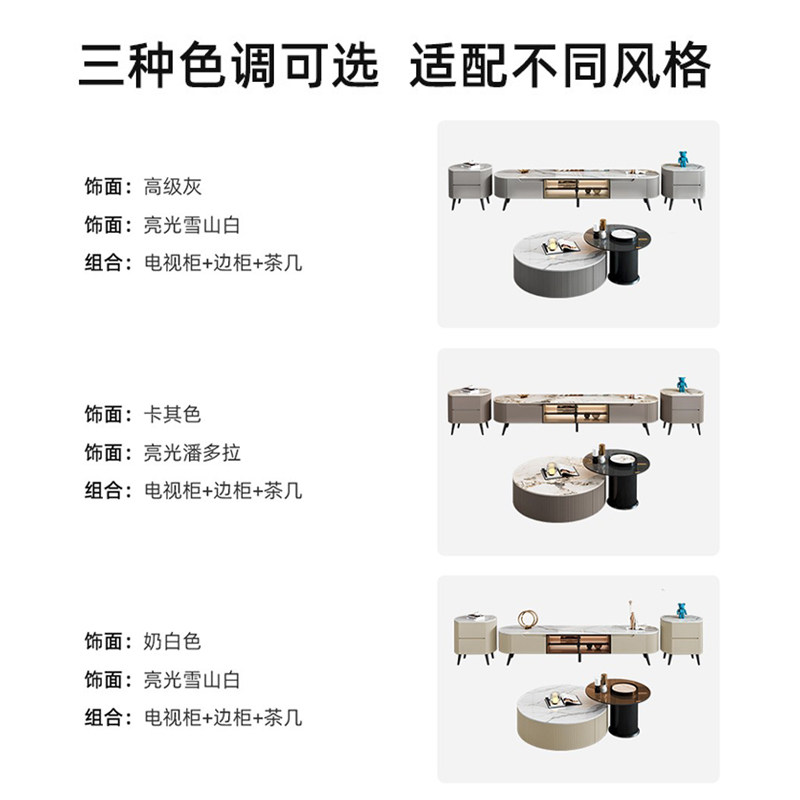 三种色调可选 适配不同风格

饰面：高级灰
饰面：亮光雪山白
组合：电视柜+边柜+茶几

饰面：卡其色
饰面：亮光潘多拉
组合：电视柜+边柜+茶几

饰面：奶白色
饰面：亮光雪山白
组合：电视柜+边柜+茶几