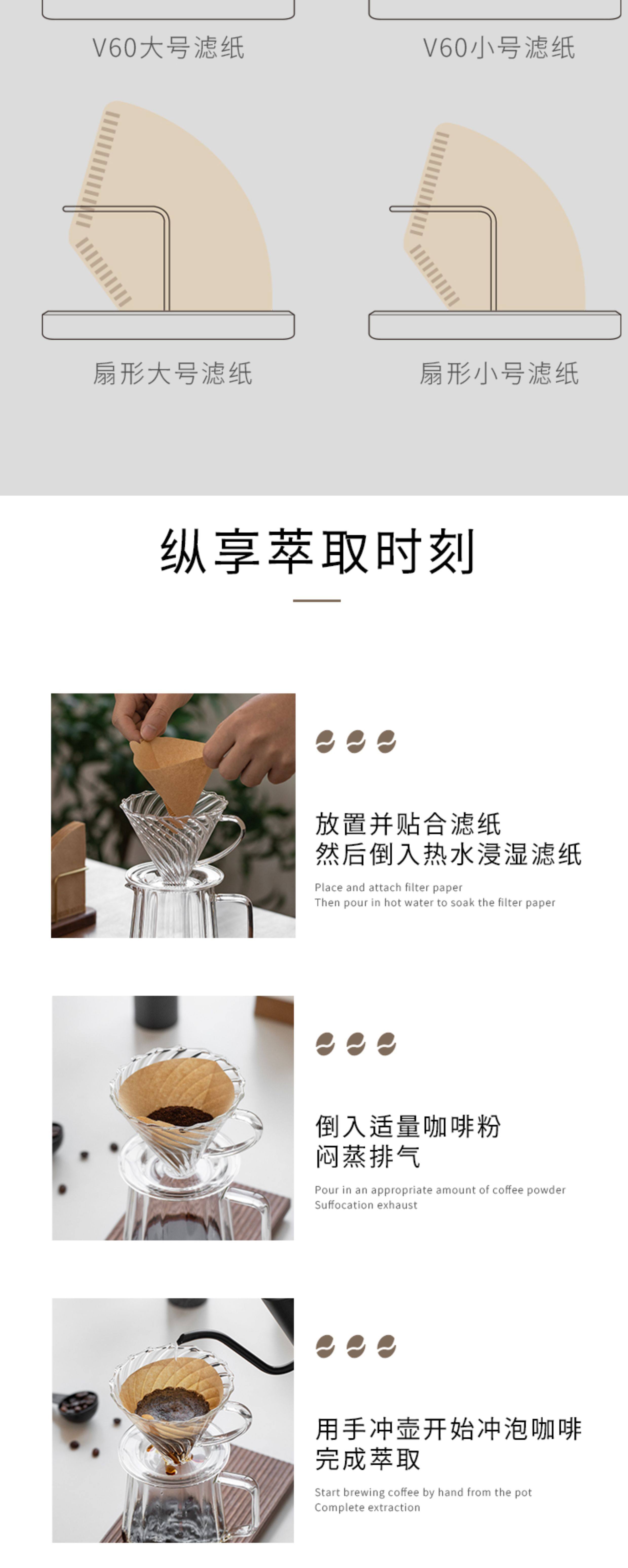 V60大号滤纸

V60小号滤纸

扇形大号滤纸

扇形小号滤纸

纵享萃取时刻

放置并贴合滤纸
然后倒入热水浸湿滤纸

Place and attach filter paper
Then pour in hot water to soak the filter paper

倒入适量咖啡粉
闷蒸排气

Pour in an appropriate amount of coffee powder
Suffocation exhaust

用手冲壶开始冲泡咖啡
完成萃取

Start brewing coffee by hand from the pot
Complete extraction