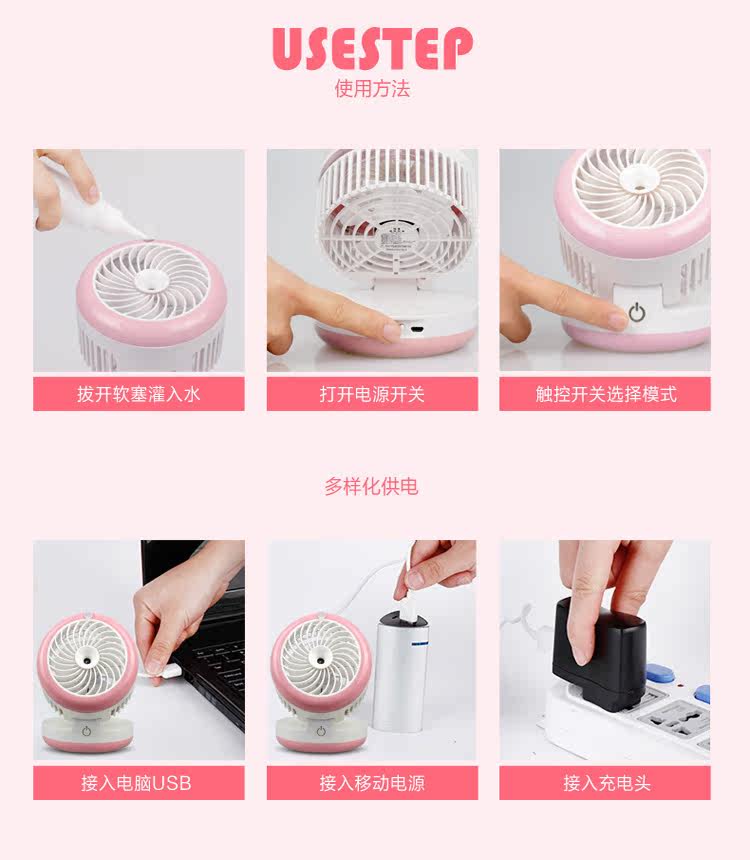 USESTEP
使用方法

拔开软塞灌入水

打开电源开关

触控开关选择模式

多样化供电

接入电脑USB

接入移动电源

接入充电头