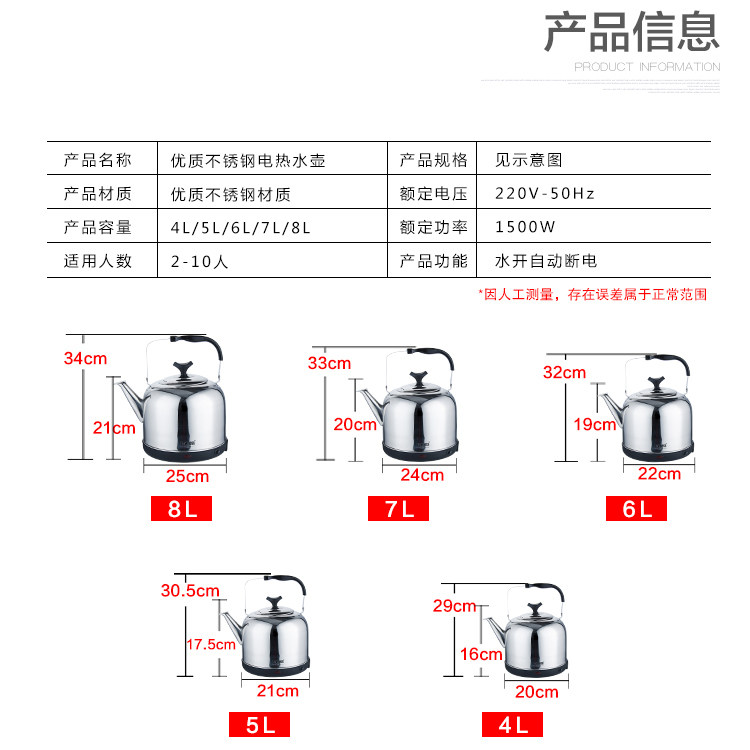 产品信息
PRODUCT INFORMATION

| 产品名称 | 优质不锈钢电热水壶 | 产品规格 | 见示意图 |
|---|---|---|---|
| 产品材质 | 优质不锈钢材质 | 额定电压 | 220V-50Hz |
| 产品容量 | 4L/5L/6L/7L/8L | 额定功率 | 1500W |
| 适用人数 | 2-10人 | 产品功能 | 水开自动断电 |

*因人工测量，存在误差属于正常范围

34cm
21cm
25cm
8L

33cm
20cm
24cm
7L

32cm
19cm
22cm
6L

30.5cm
17.5cm
21cm
5L

29cm
16cm
20cm
4L