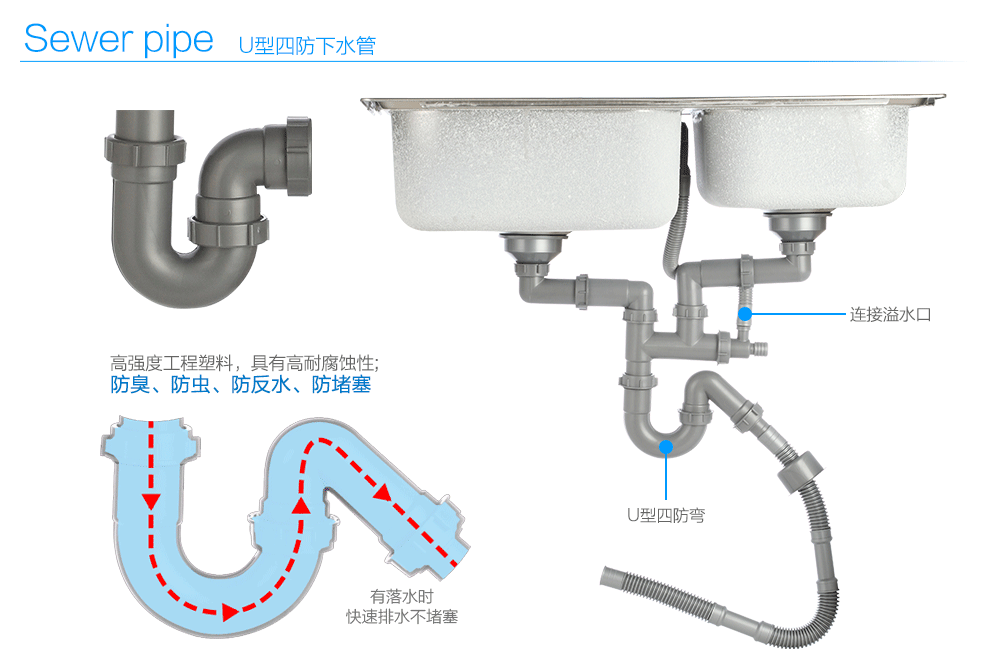 Sewer pipe U型四防下水管

高强度工程塑料，具有高耐腐蚀性;
防臭、防虫、防反水、防堵塞

有落水时
快速排水不堵塞

连接溢水口

U型四防弯